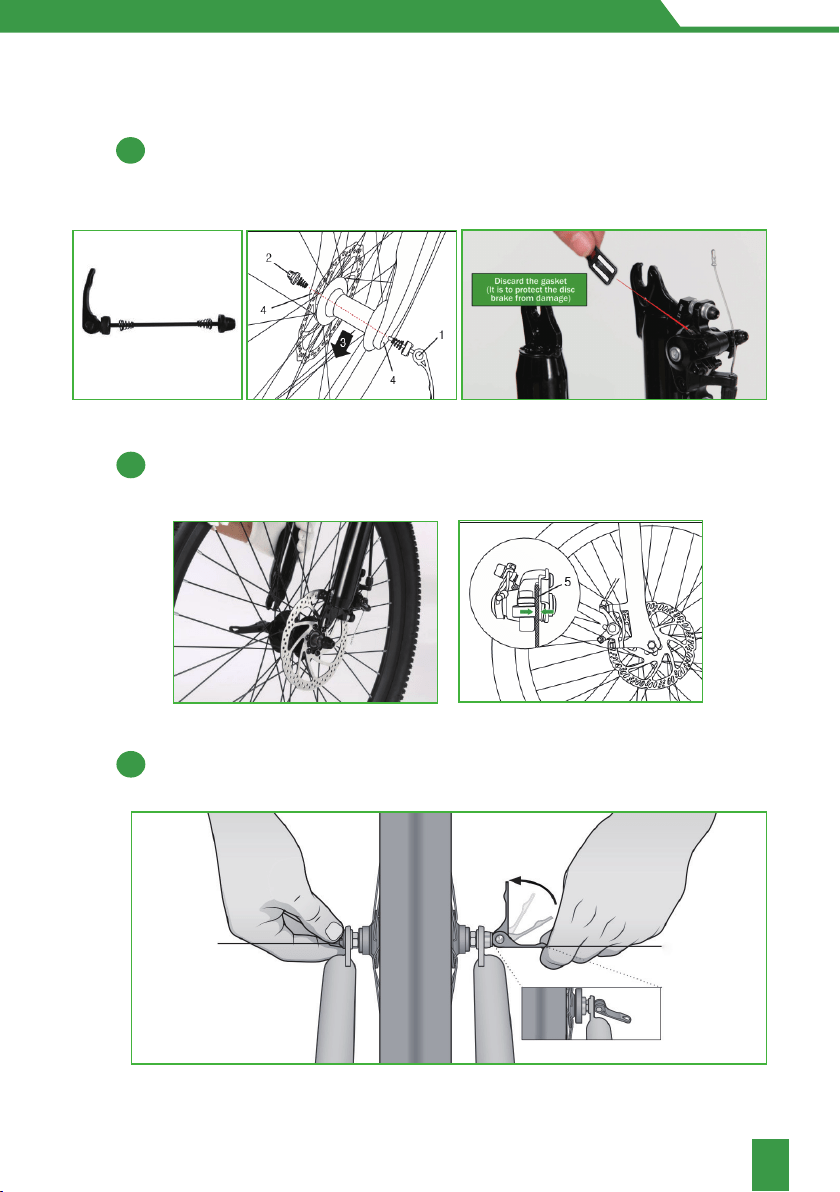 2

4

3

4

1

Discard the gasket
(It is to protect the disc brake from damage)

5