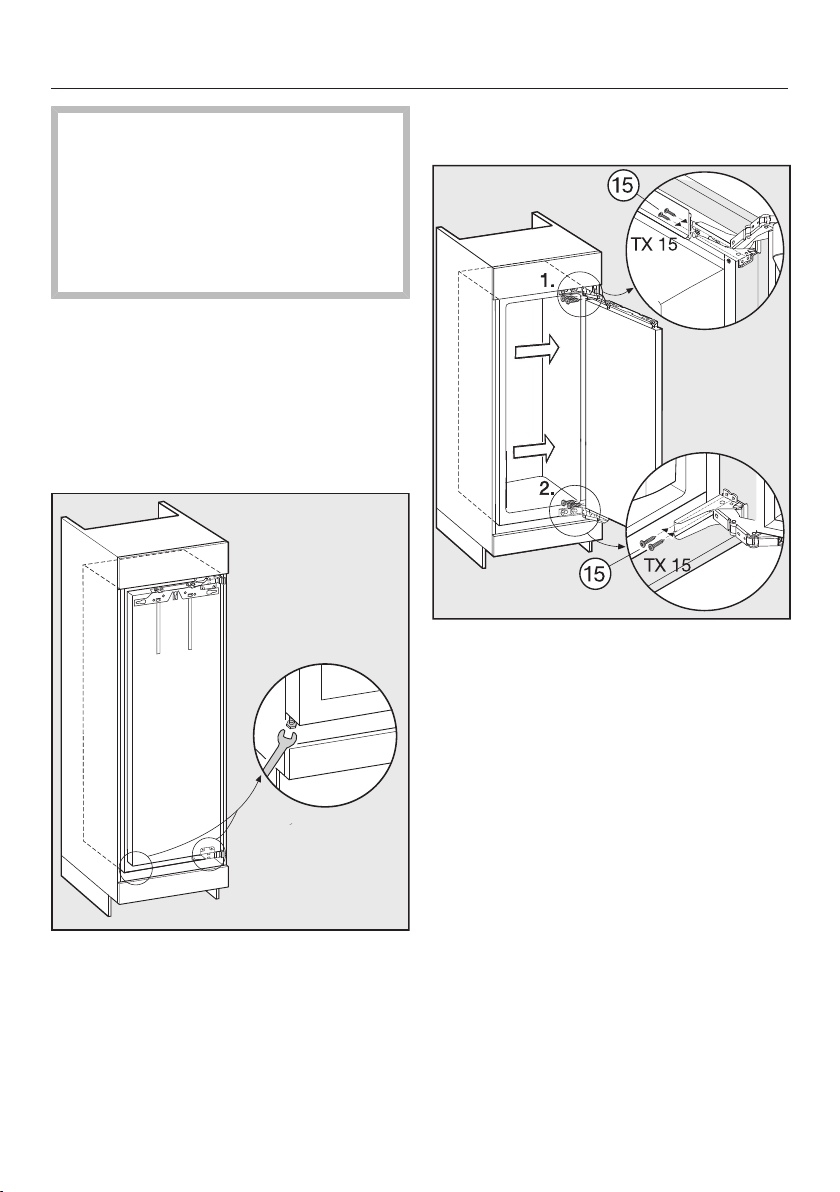 15

TX 15

1.

2.

15

TX 15