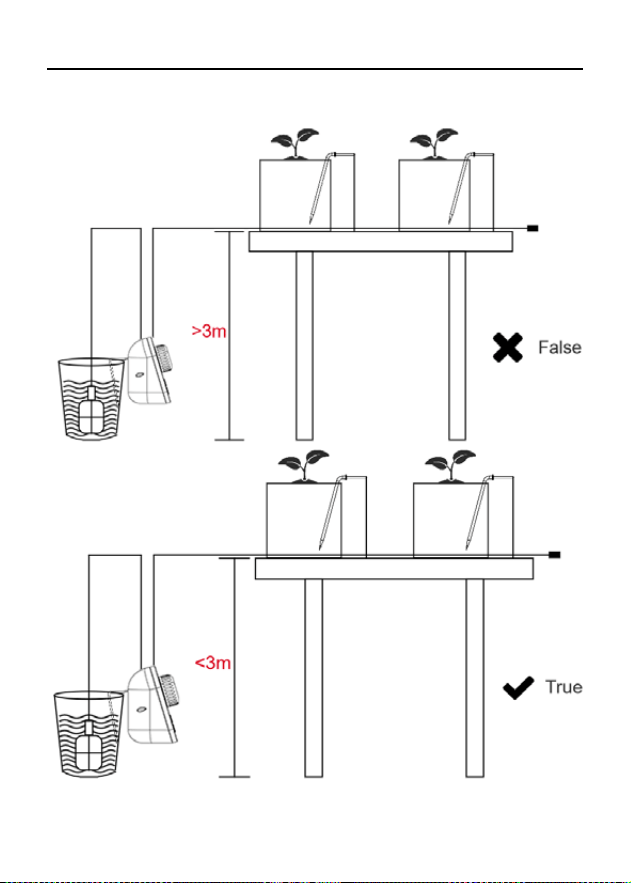 >3m

False

<3m

True