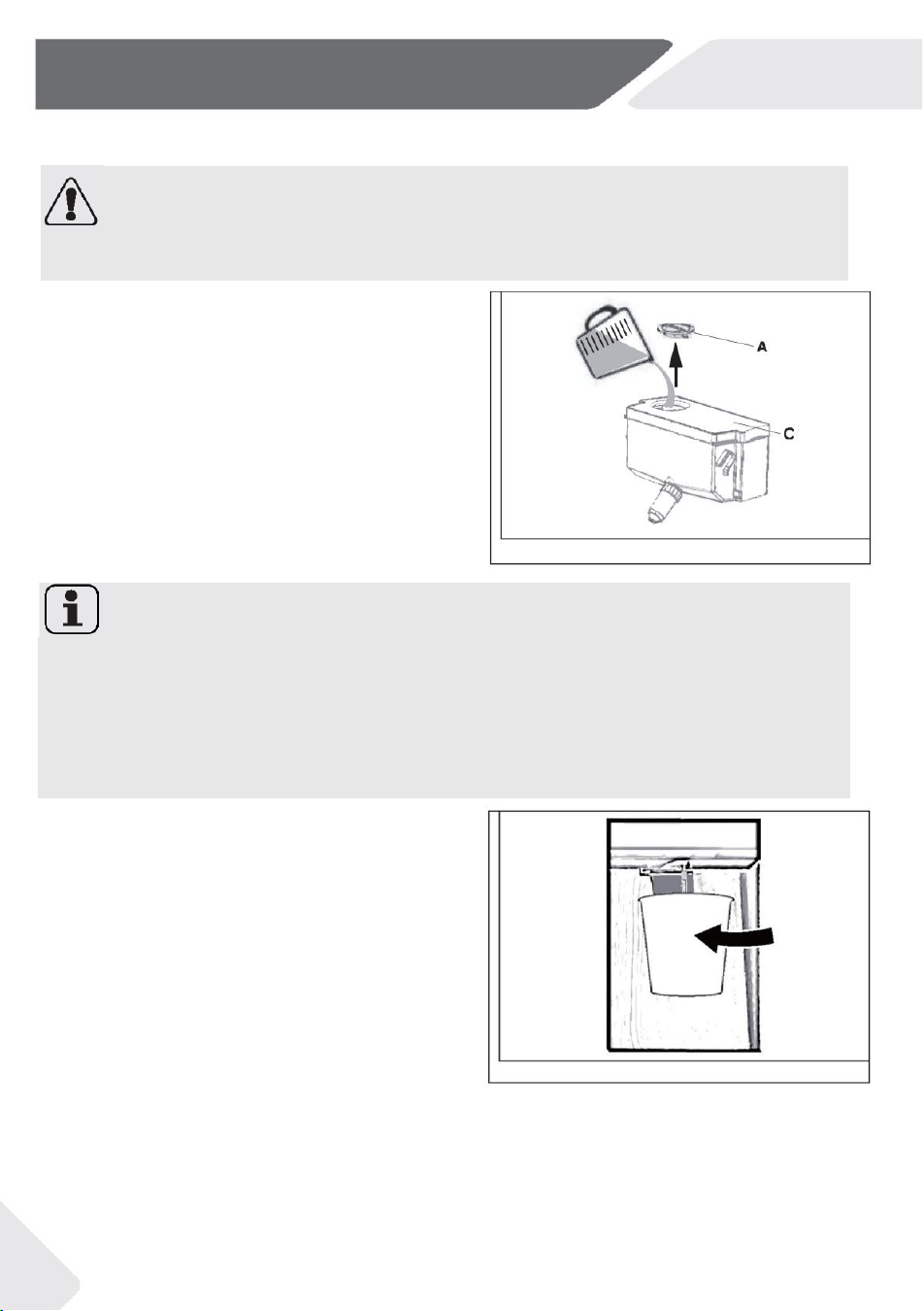 A

C