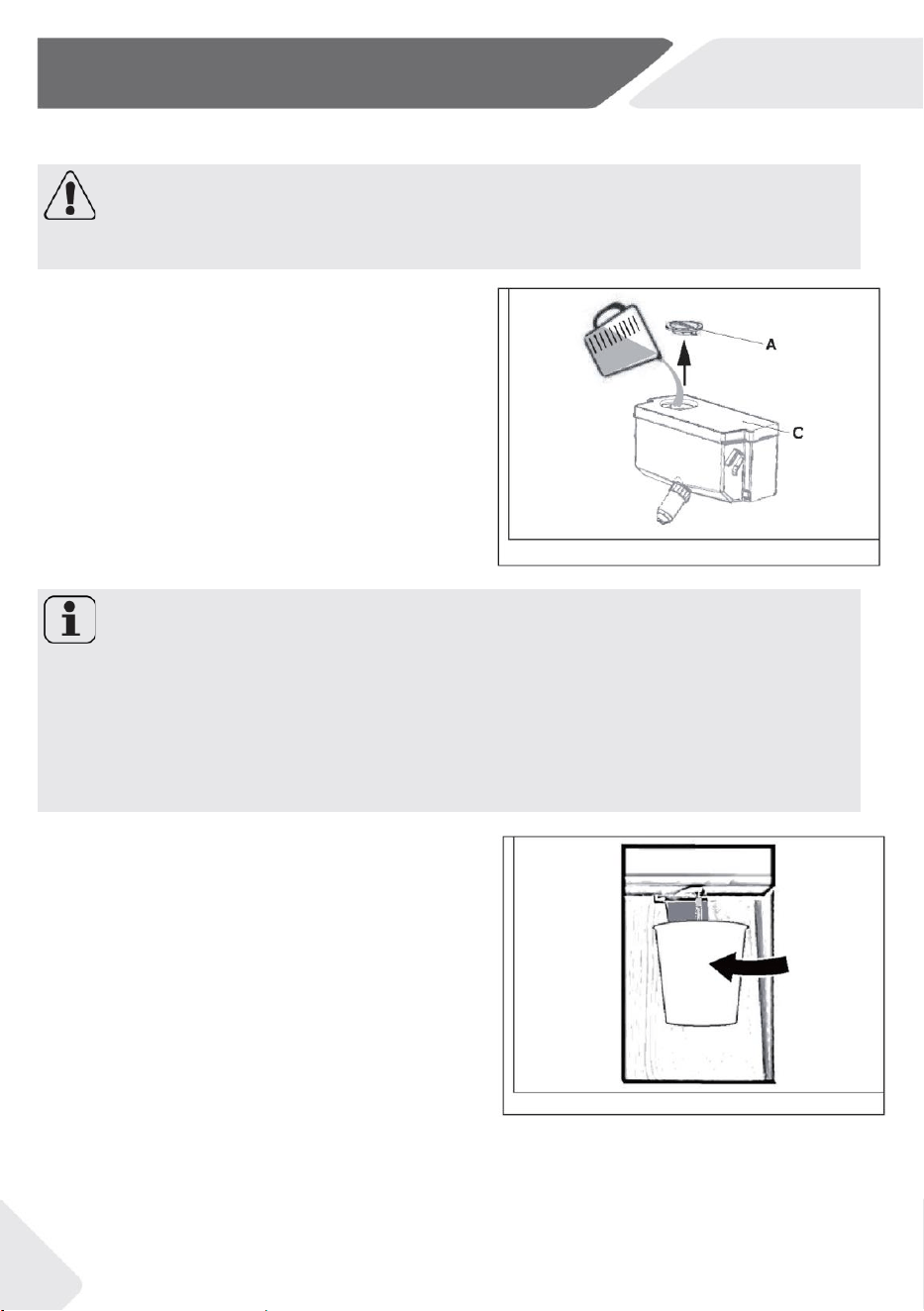 A

C