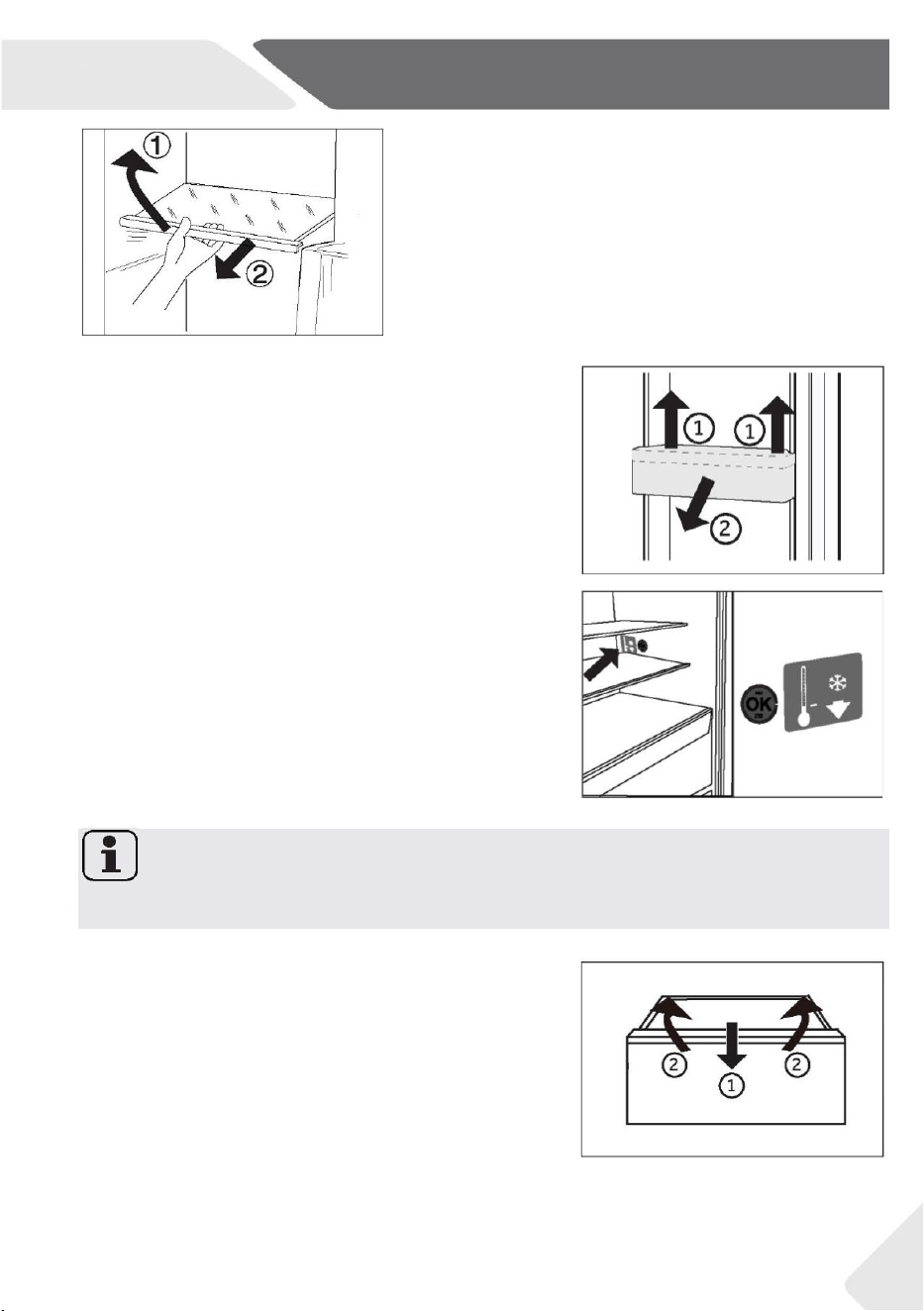 ①
②

①
①
②

OK

②
①
②