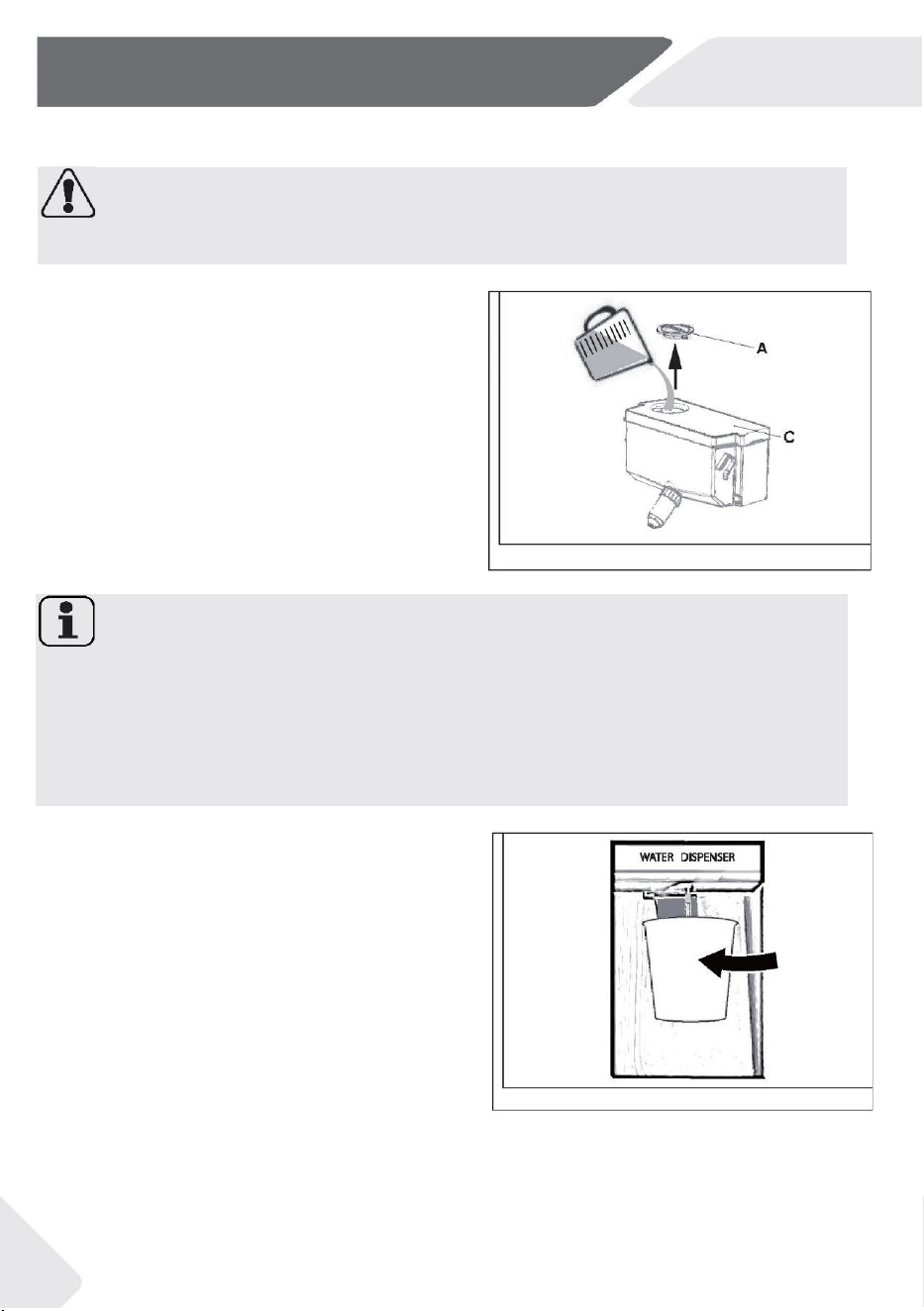 A

C

WATER DISPENSER