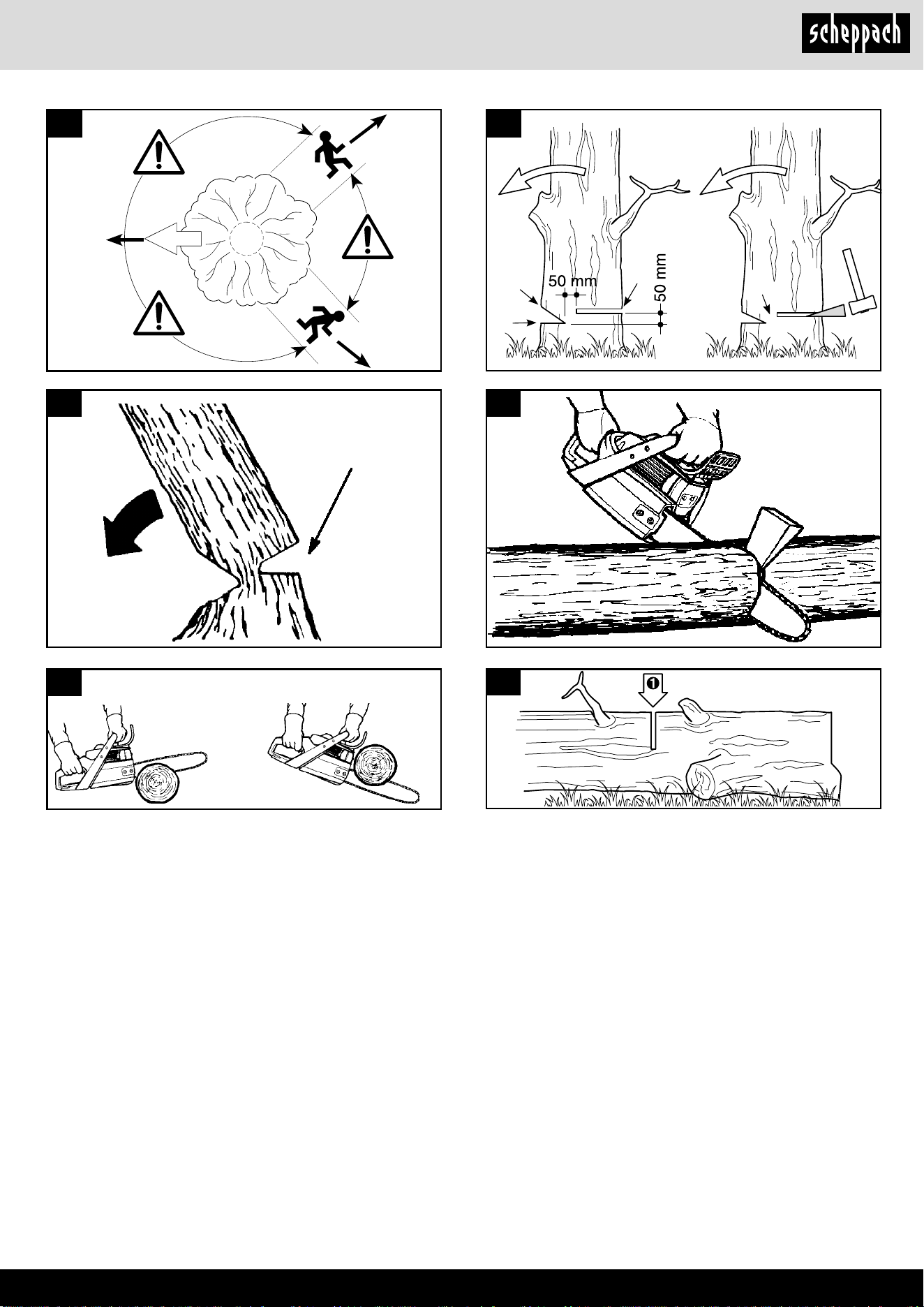 scheppach

50 mm

50 mm

1