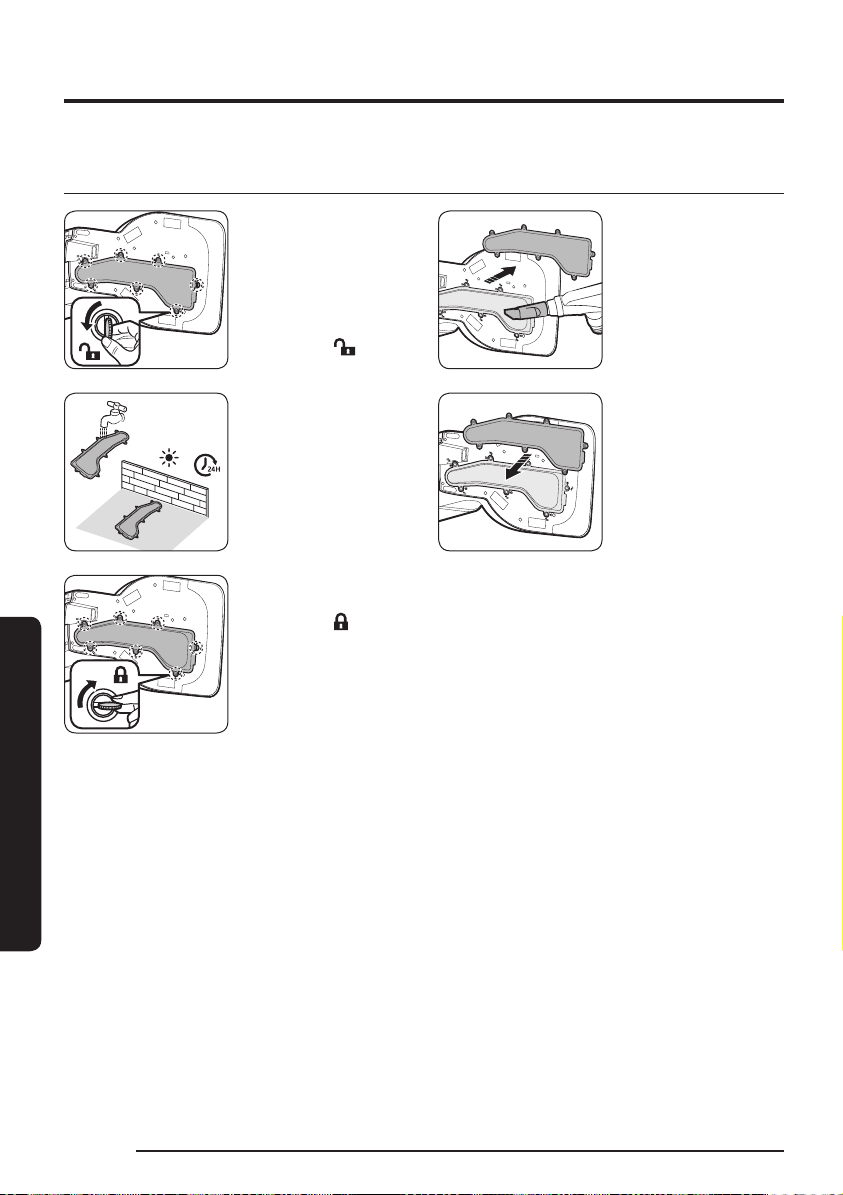 24H