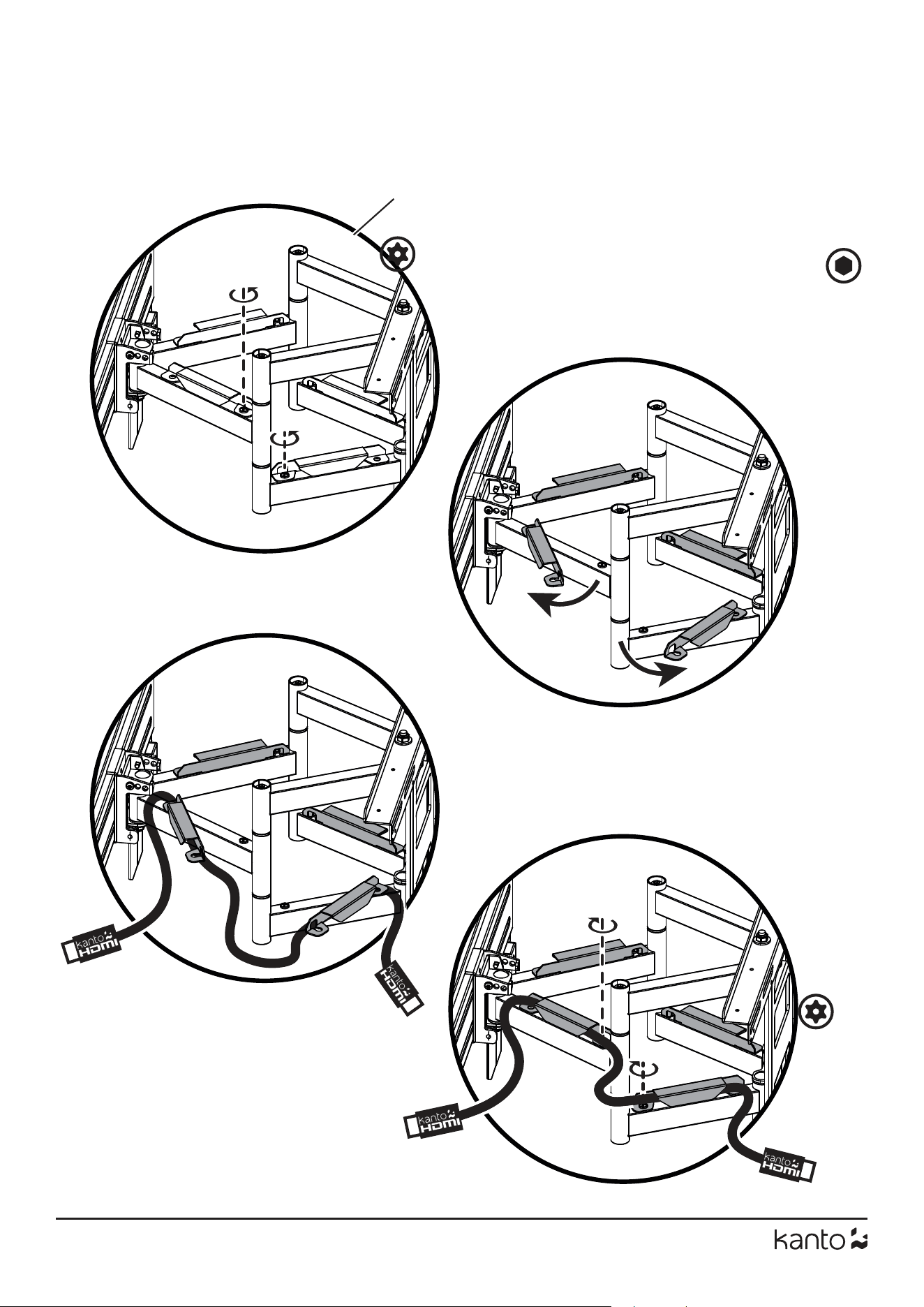 kanto HDMI

kanto HDMI

kanto HDMI

kanto HDMI

kanto