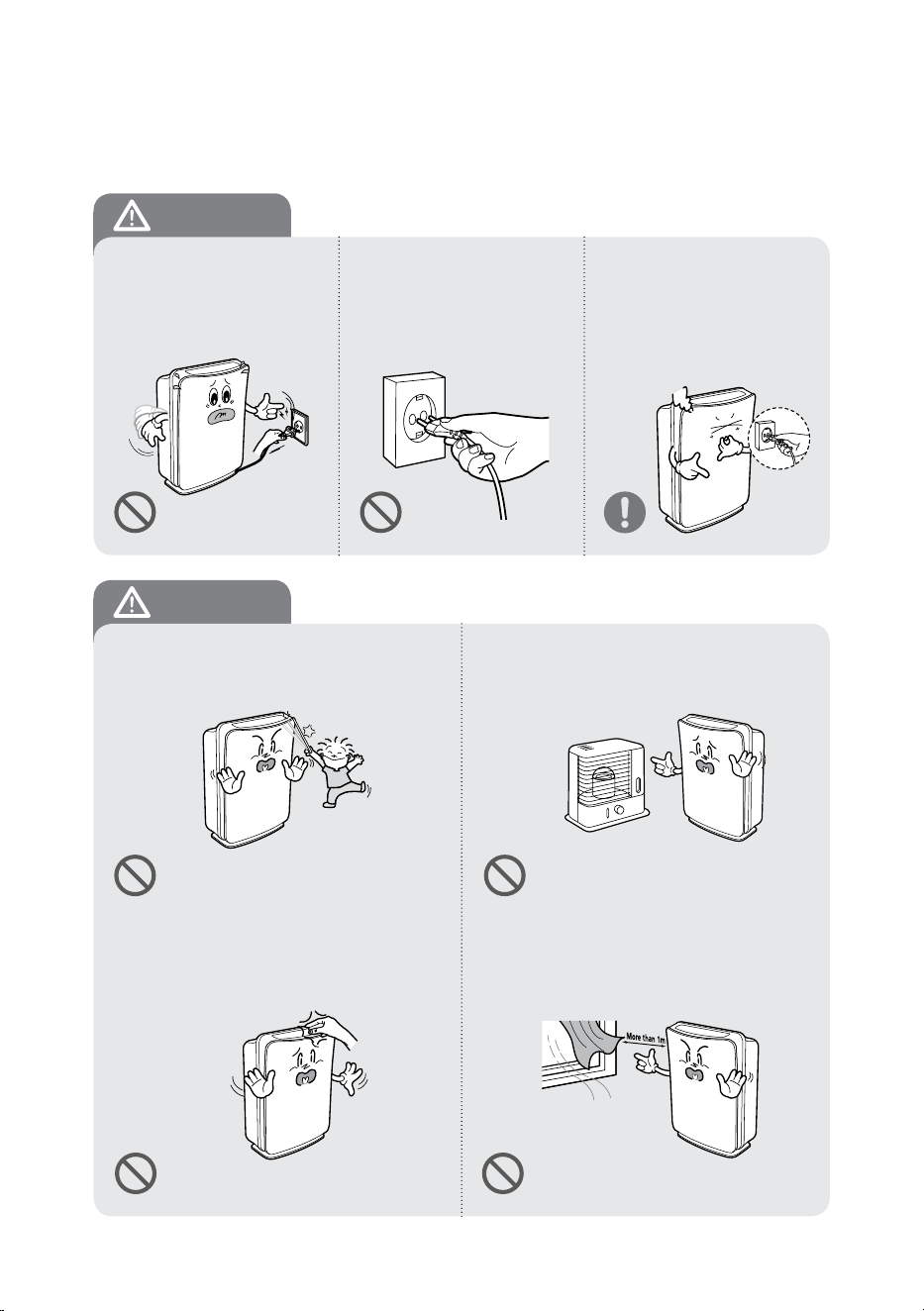 More than 1m