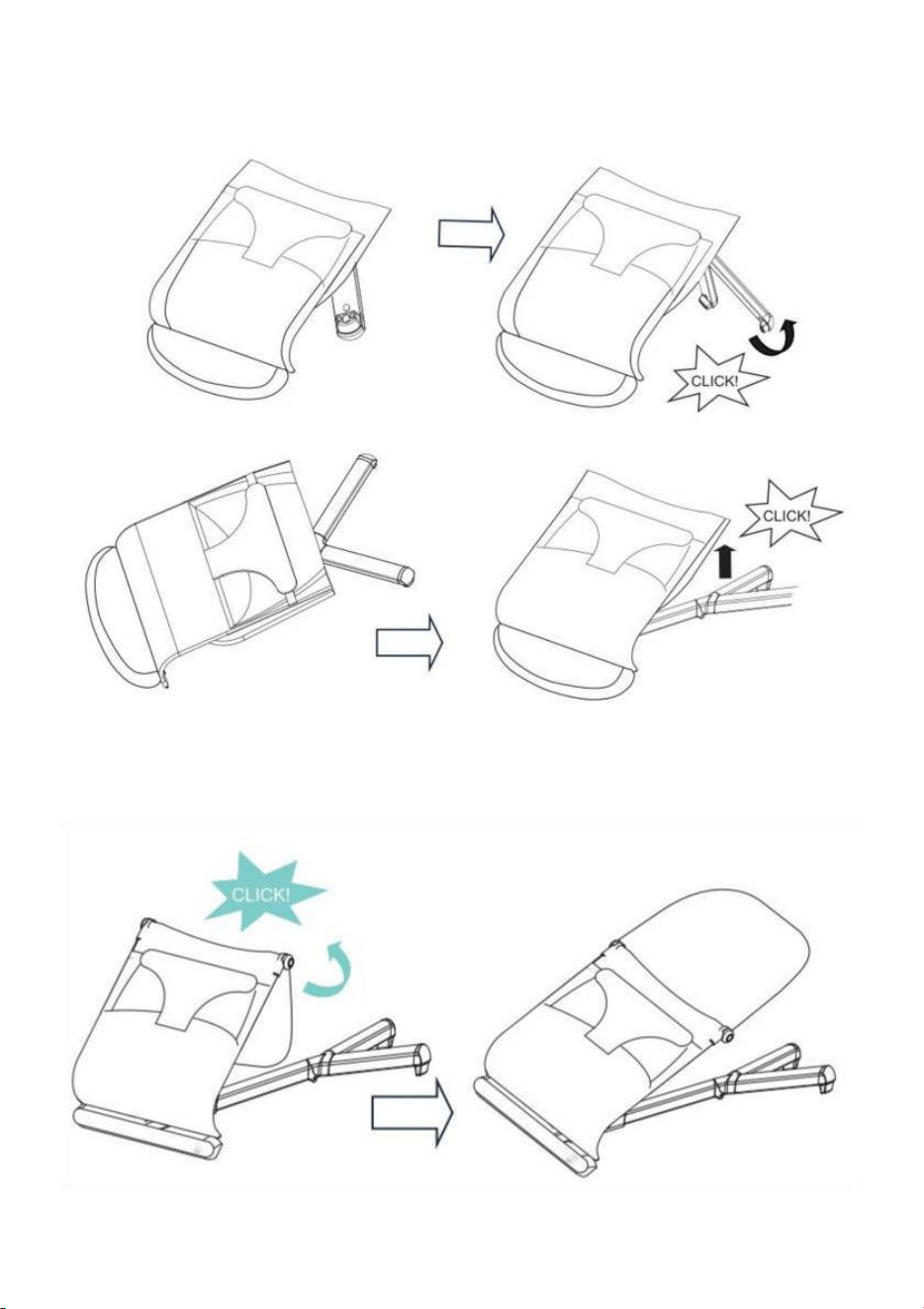 CLICK!

CLICK!

CLICK!