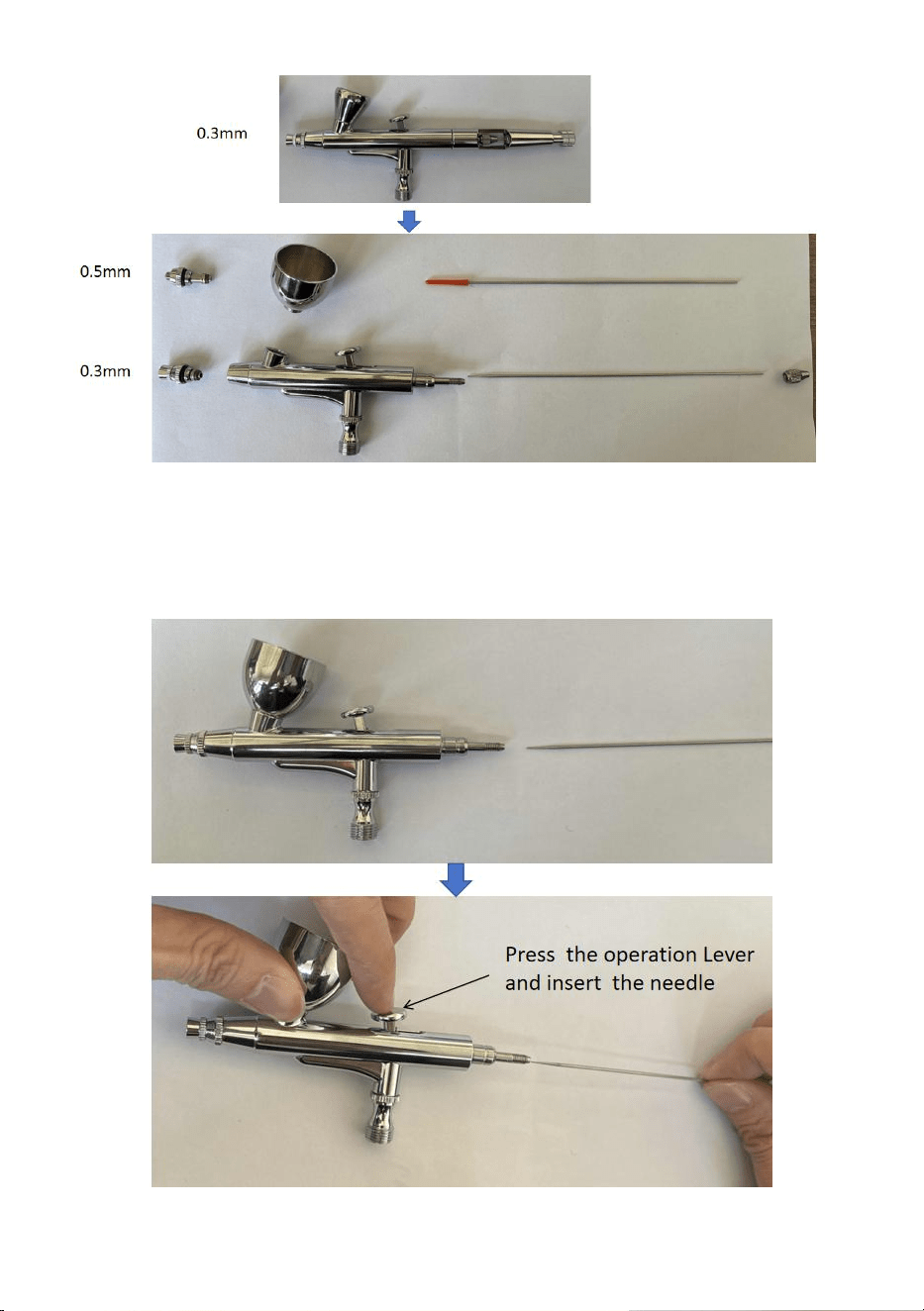 0.3mm

0.5mm

0.3mm

Press the operation Lever and insert the needle