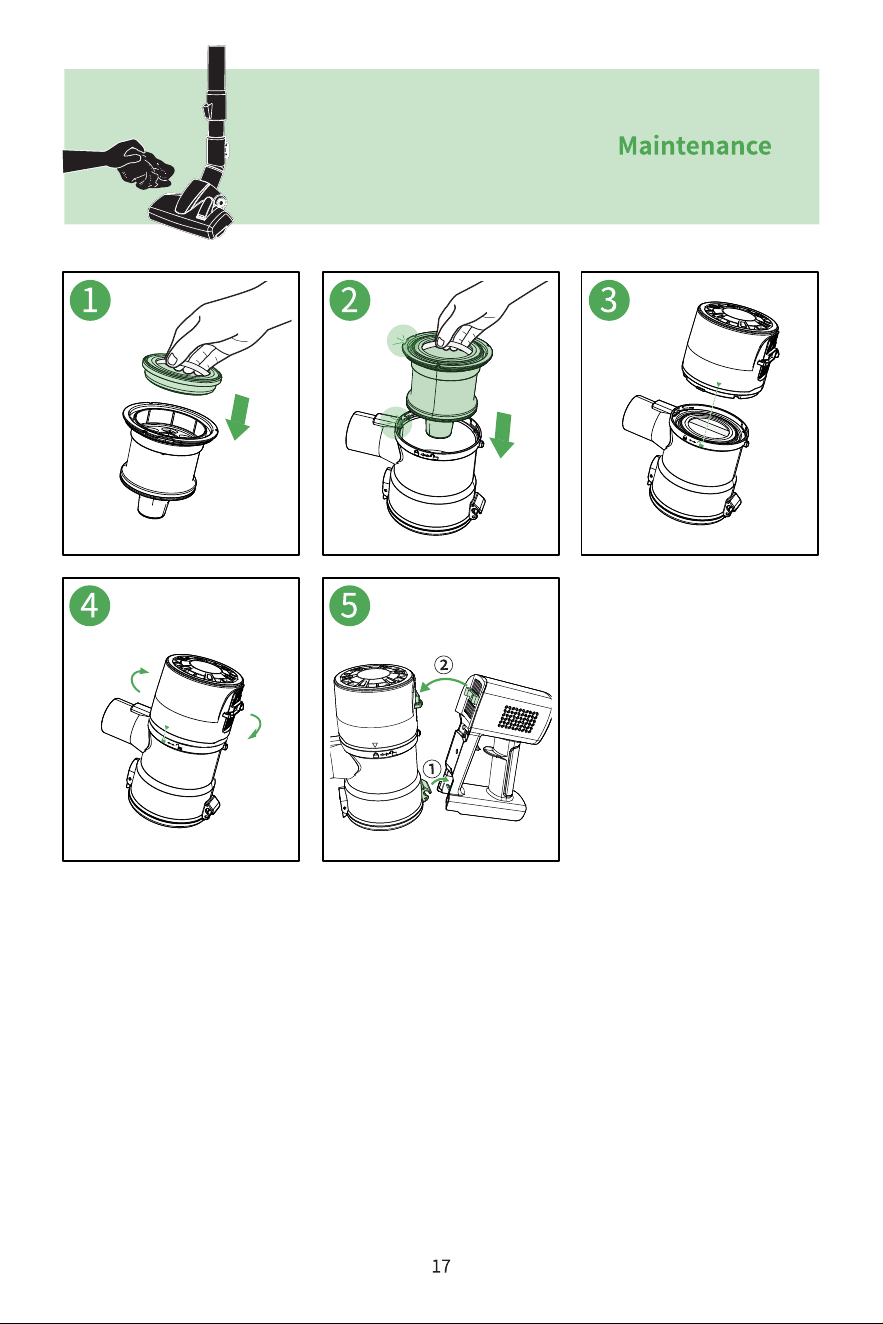 Maintenance

1

2

3

4

5

②

①

17