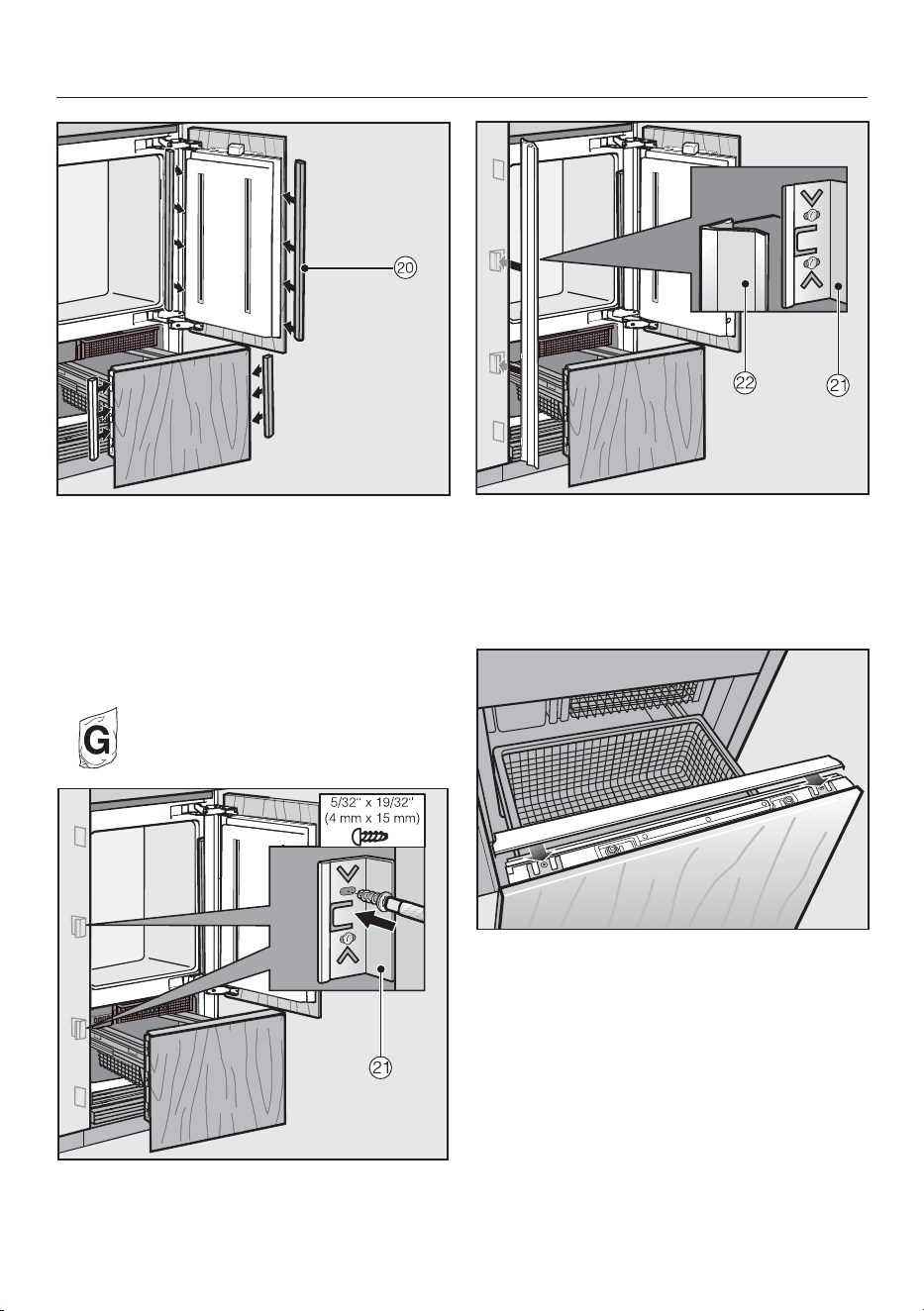 20

22

21

G

5/32" x 19/32"
(4 mm x 15 mm)

21