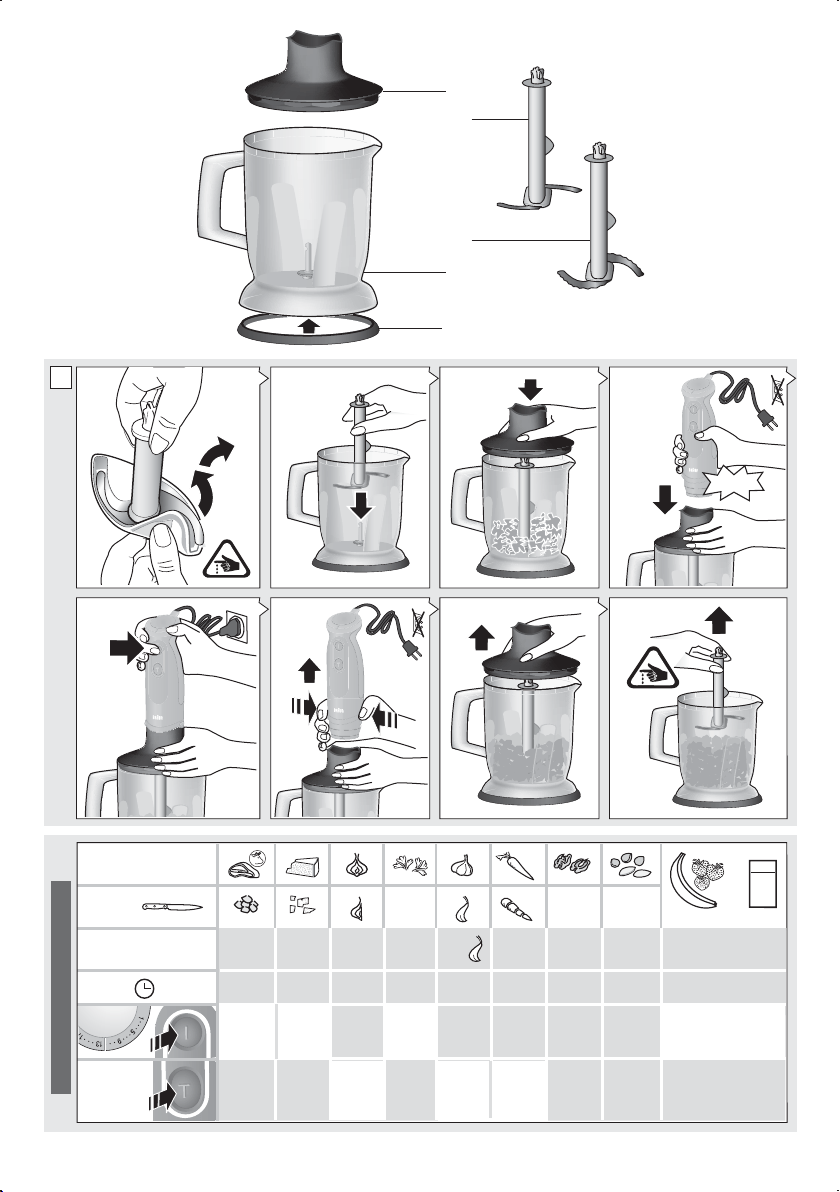 I

T