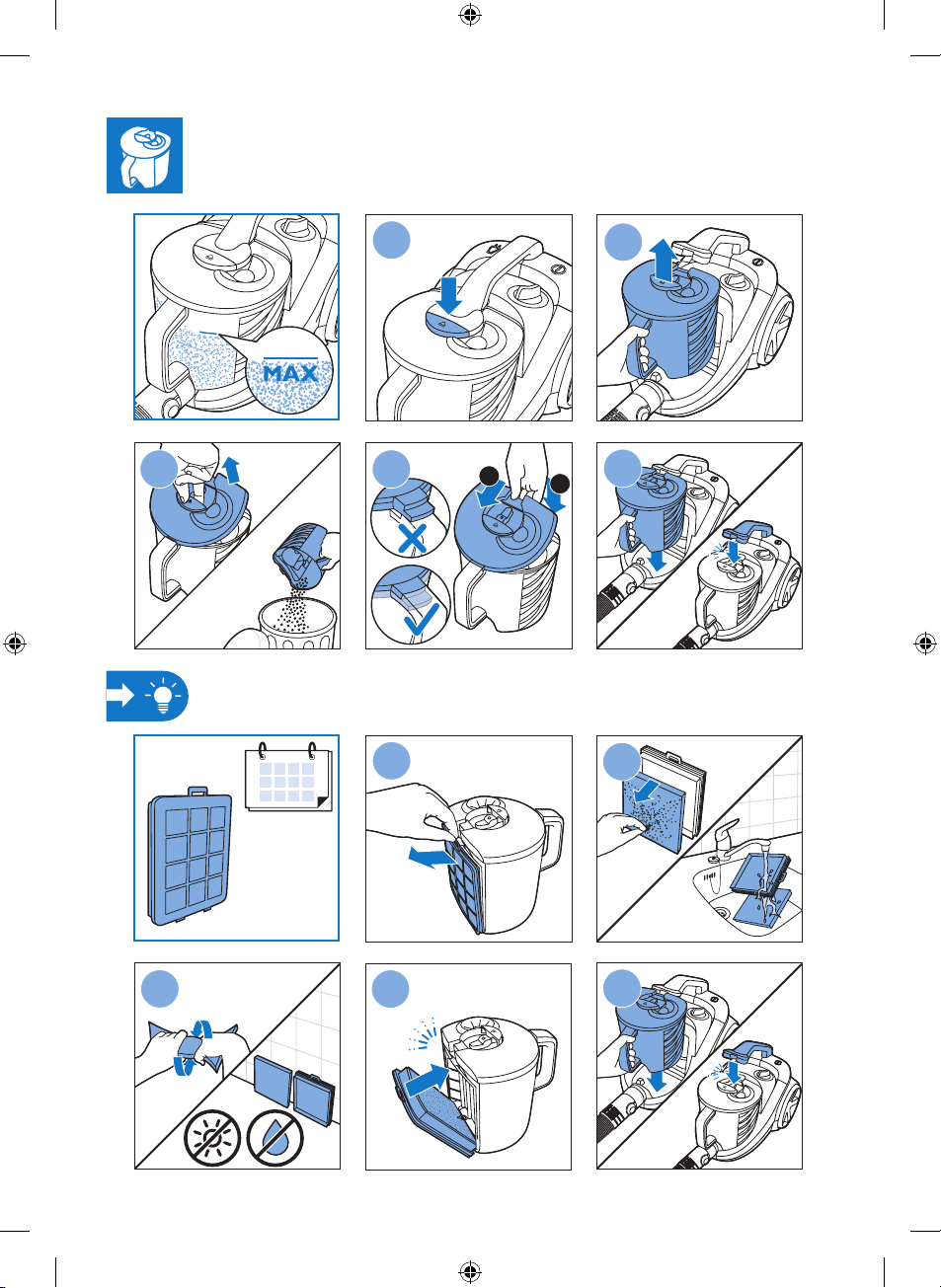 MAX