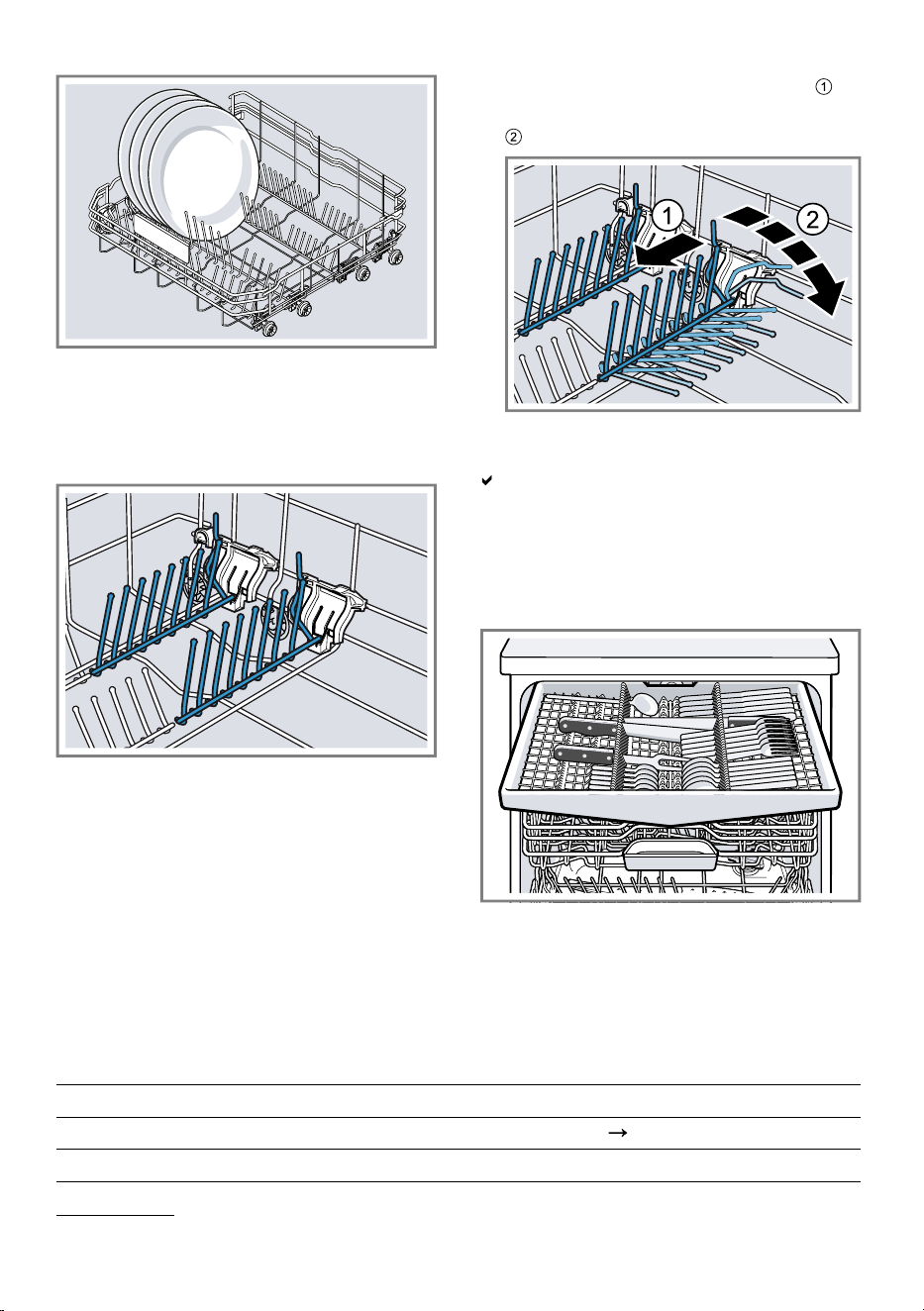 ①

②

1 2

✔

→