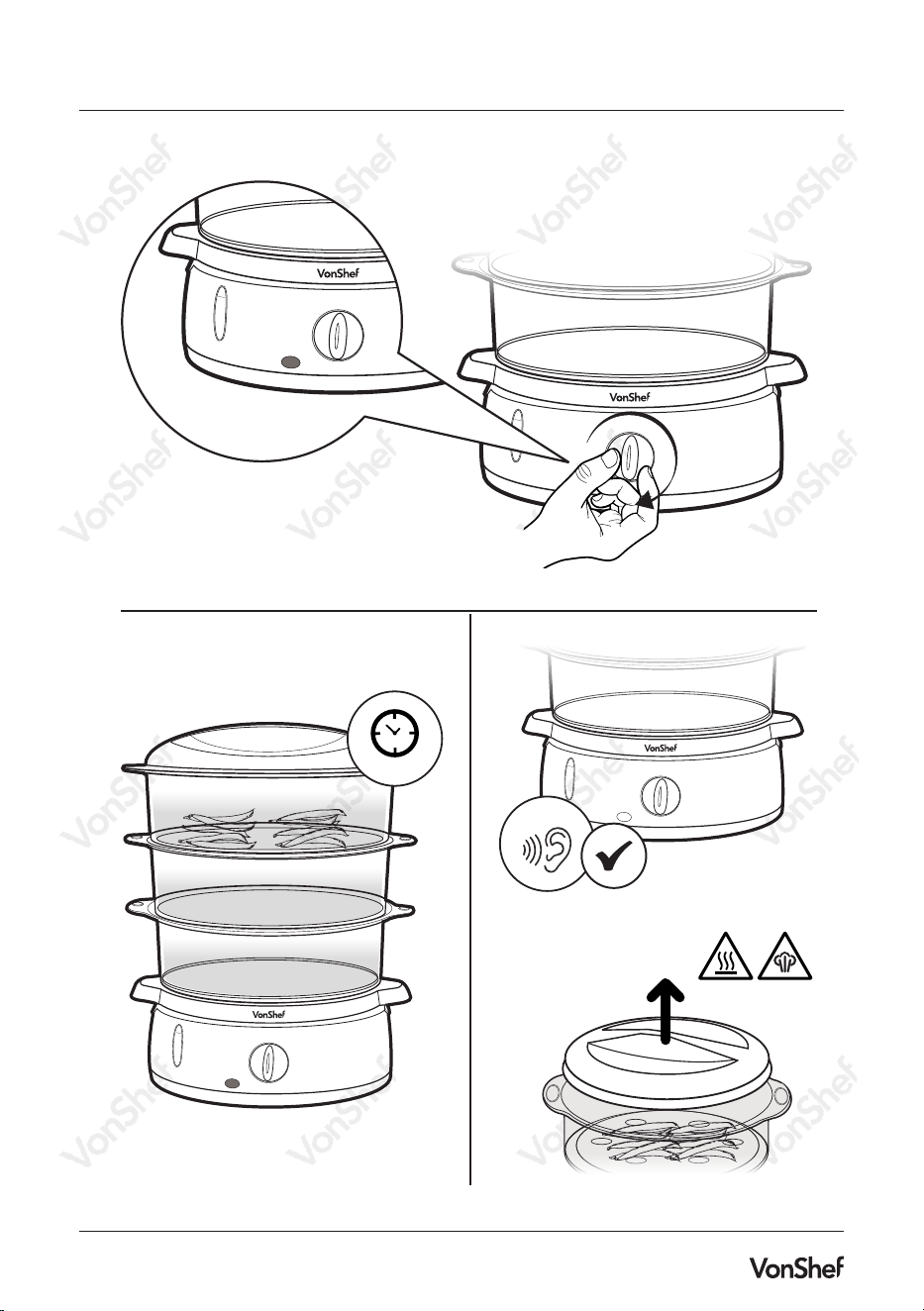 VonShef

VonShef

VonShef

VonShef

VonShef