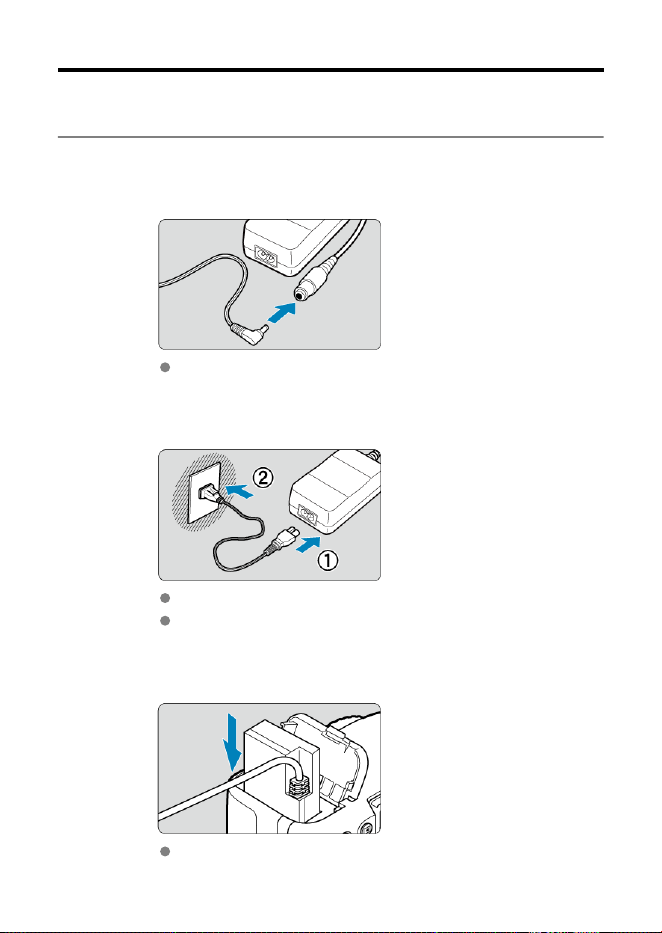 ②

①