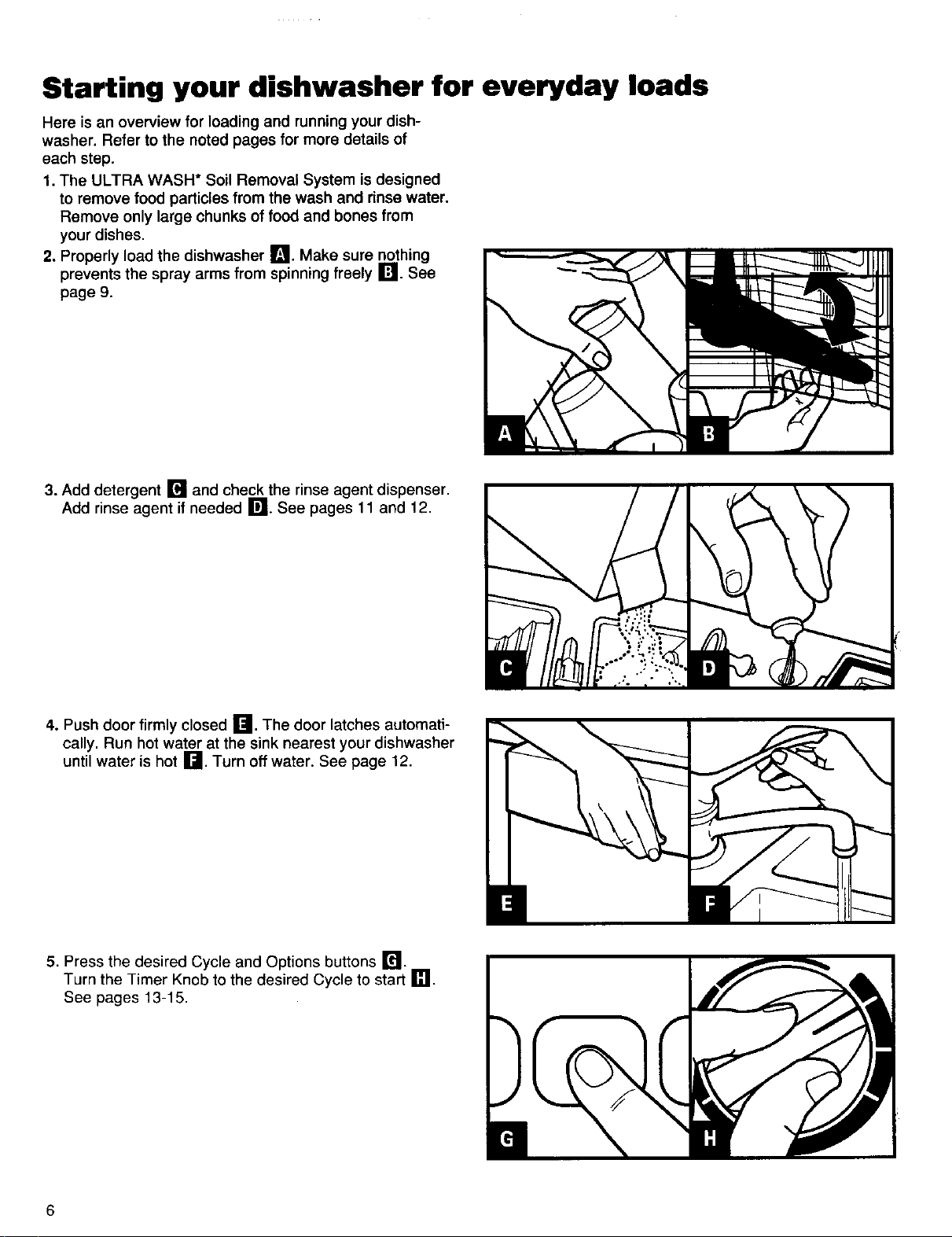 Starting your dishwasher for everyday loads

Here is an overview for loading and running your dishwasher. Refer to the noted pages for more details of each step.

1. The ULTRA WASH* Soil Removal System is designed to remove food particles from the wash and rinse water. Remove only large chunks of food and bones from your dishes.

2. Properly load the dishwasher A. Make sure nothing prevents the spray arms from spinning freely B. See page 9.

A

B

3. Add detergent C and check the rinse agent dispenser. Add rinse agent if needed D. See pages 11 and 12.

C

D

4. Push door firmly closed E. The door latches automatically. Run hot water at the sink nearest your dishwasher until water is hot F. Turn off water. See page 12.

E

F

5. Press the desired Cycle and Options buttons G. Turn the Timer Knob to the desired Cycle to start H. See pages 13-15.

G

H

6