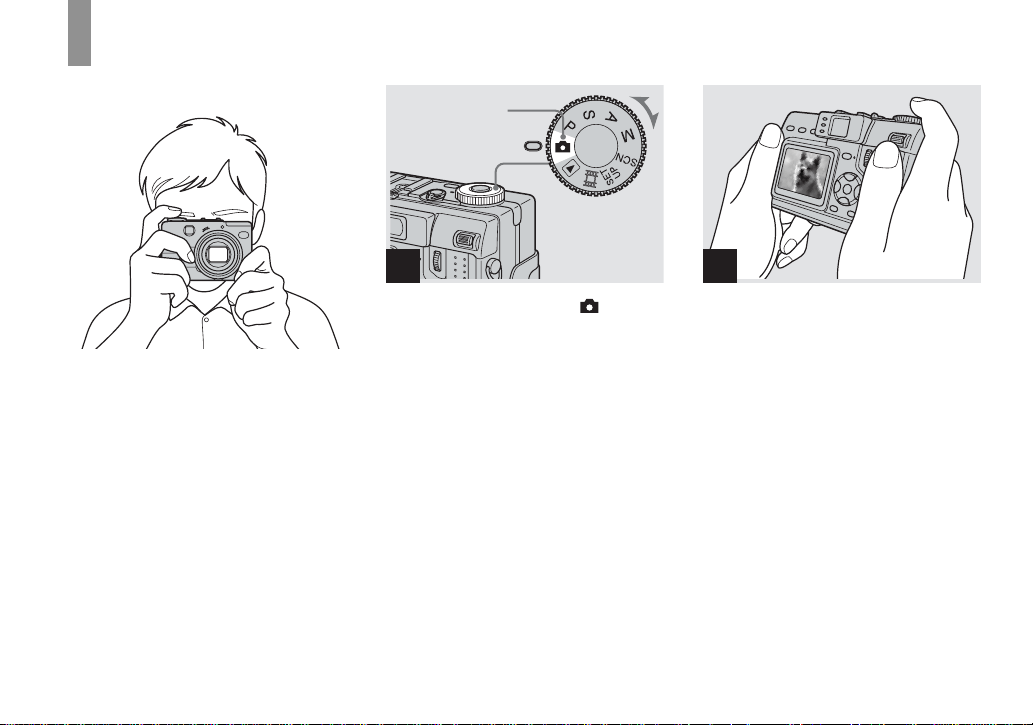 P
S
A
M
SCN