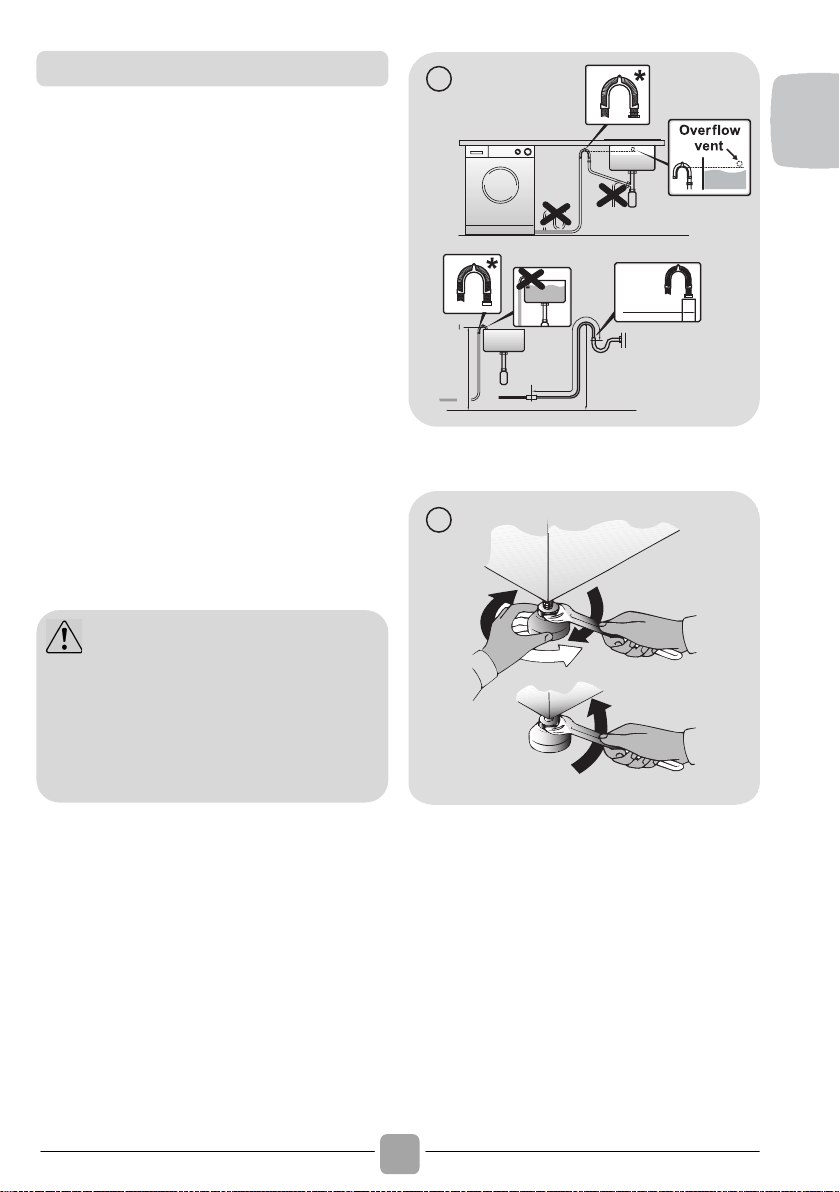 Overflow vent