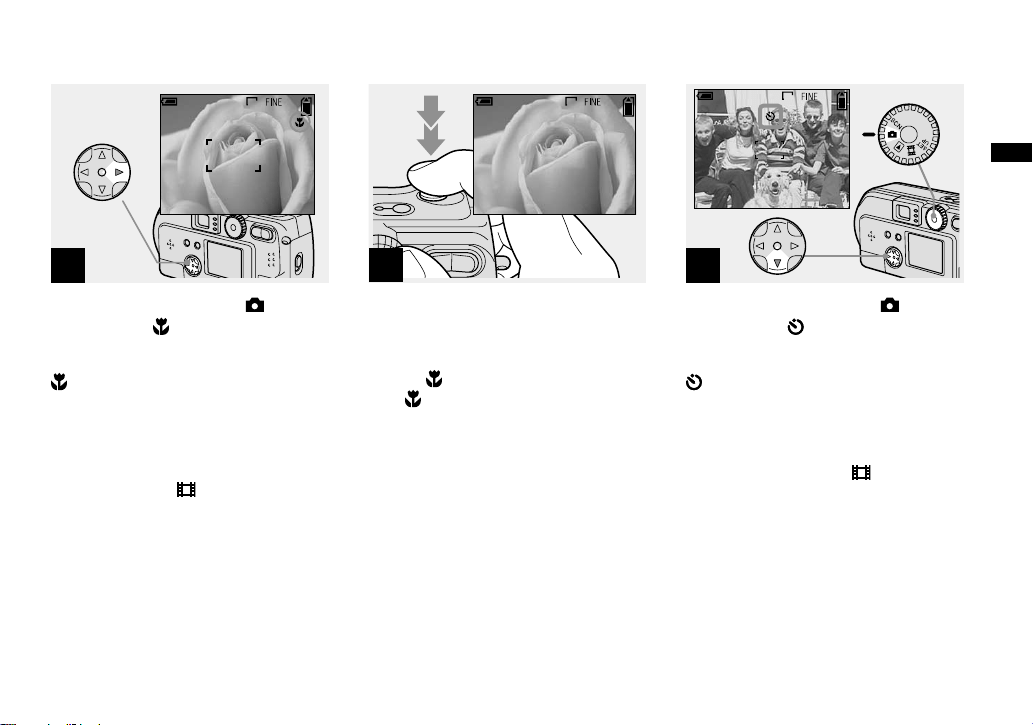 FINE

FINE

FINE