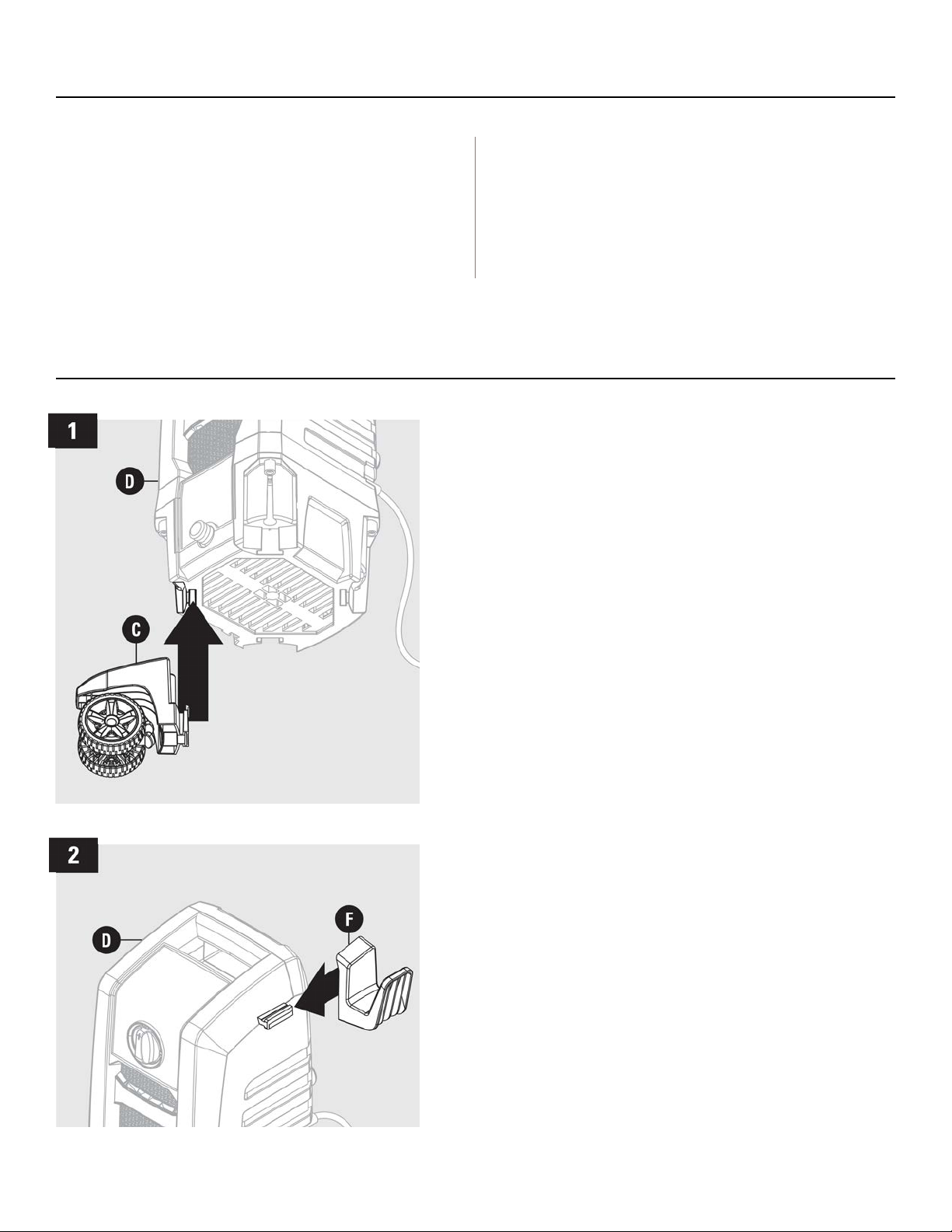 1

D

C

2

D

F