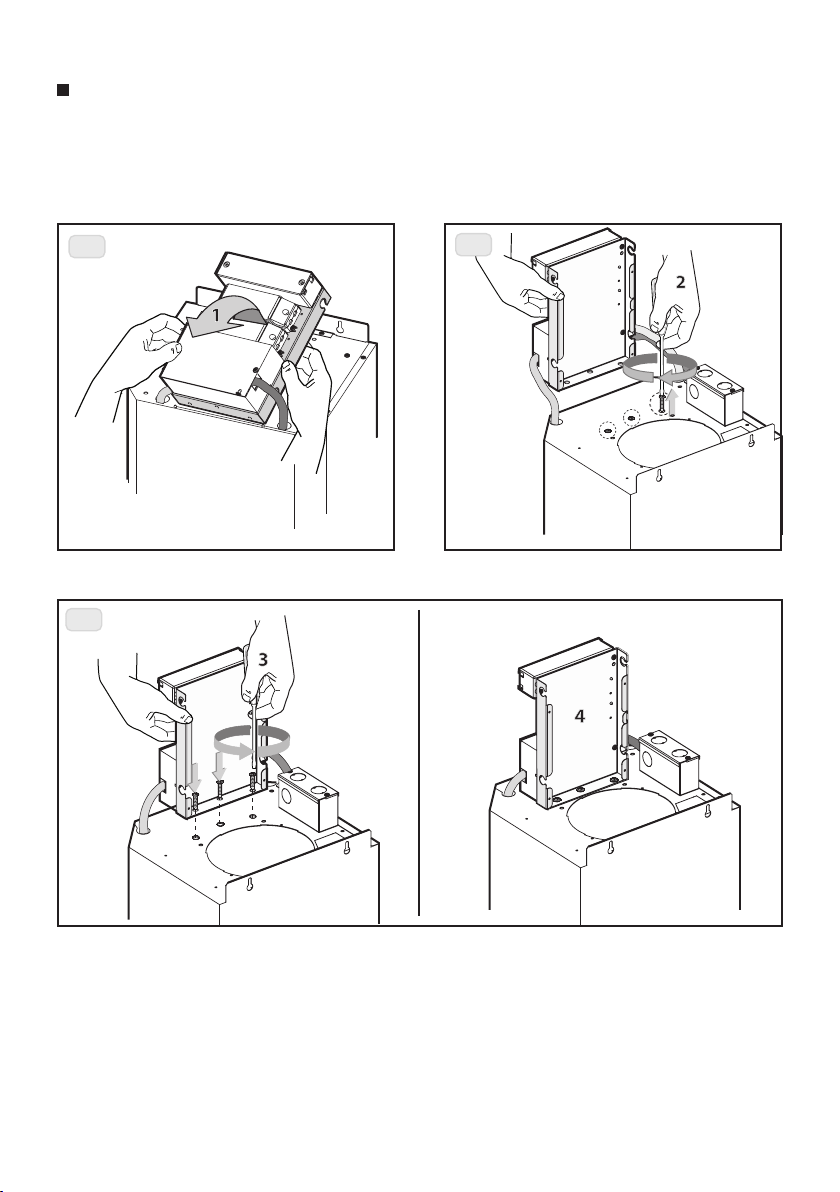 1

2

3

4