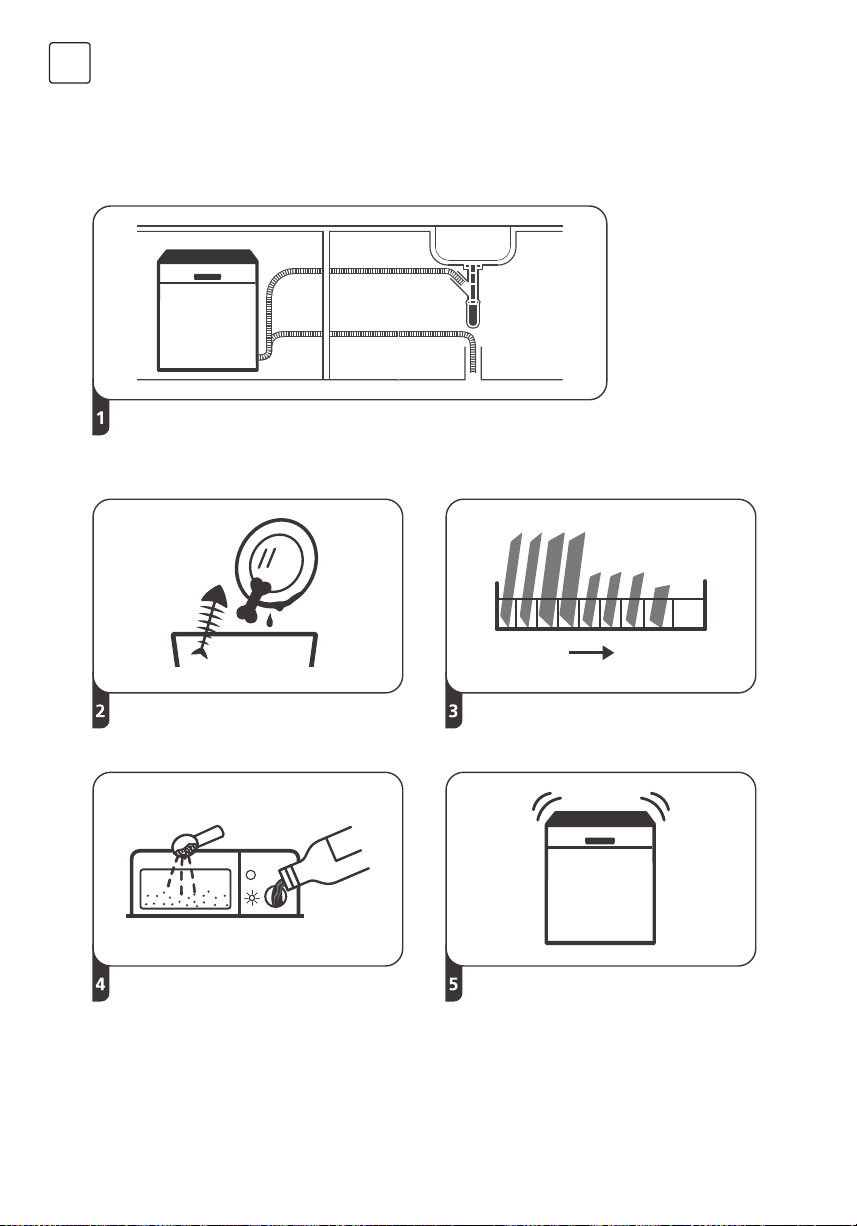 1

2

3

4

5