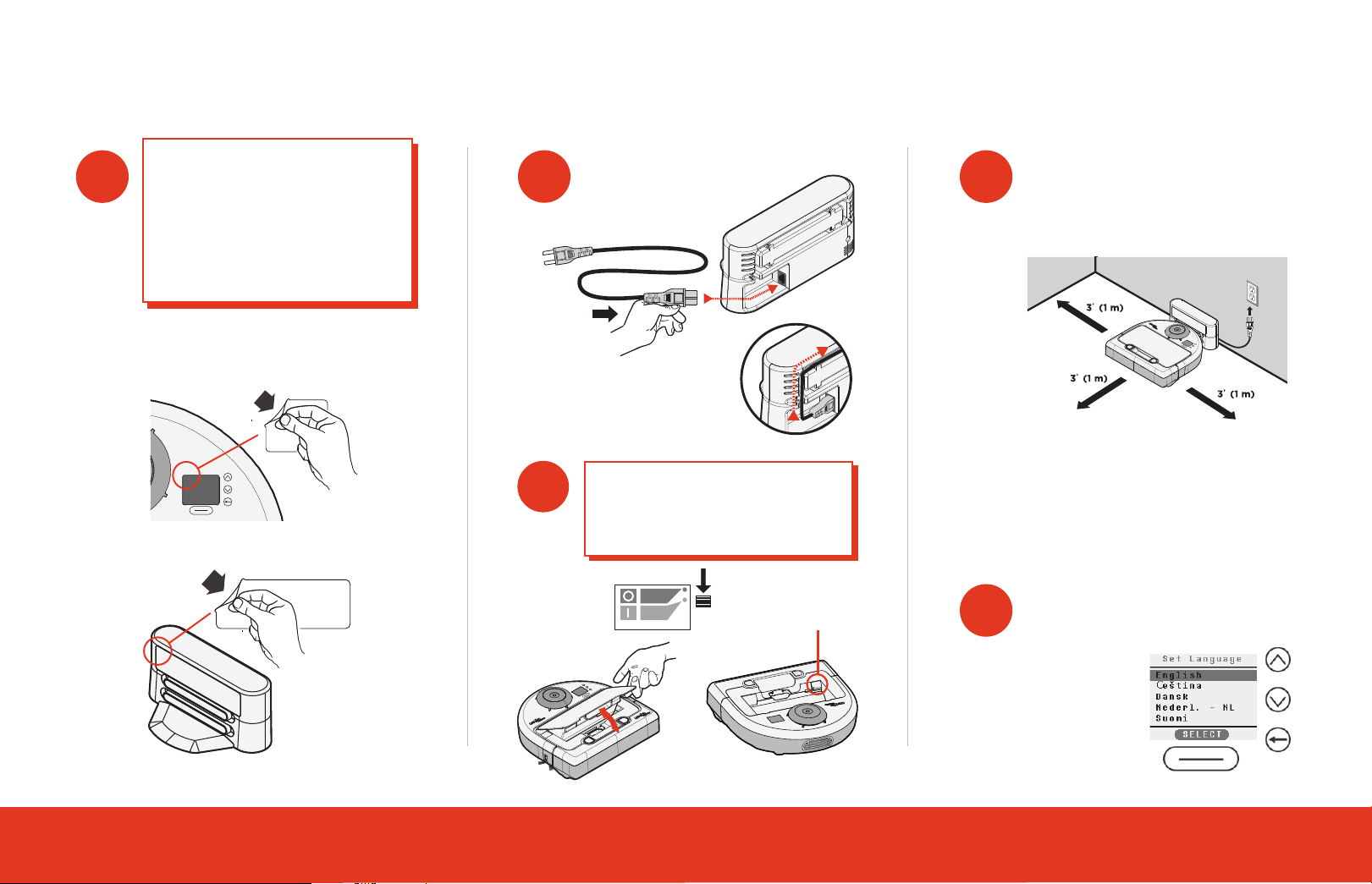 3' (1 m)

3' (1 m)

3' (1 m)

Set Language
English
Čeština
Dansk
Nederl. - NL
Suomi
SELECT