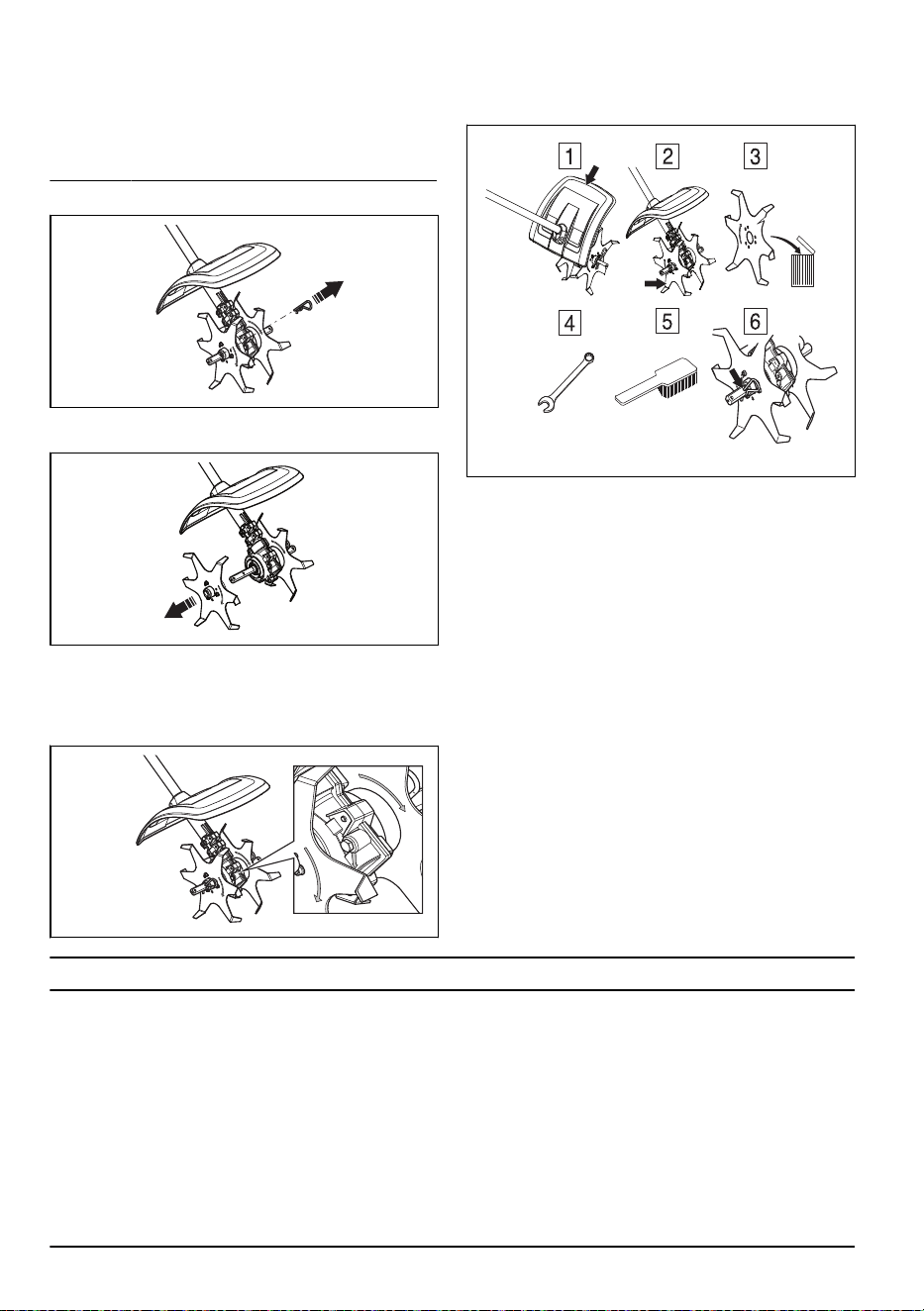 1
2
3
4
5
6