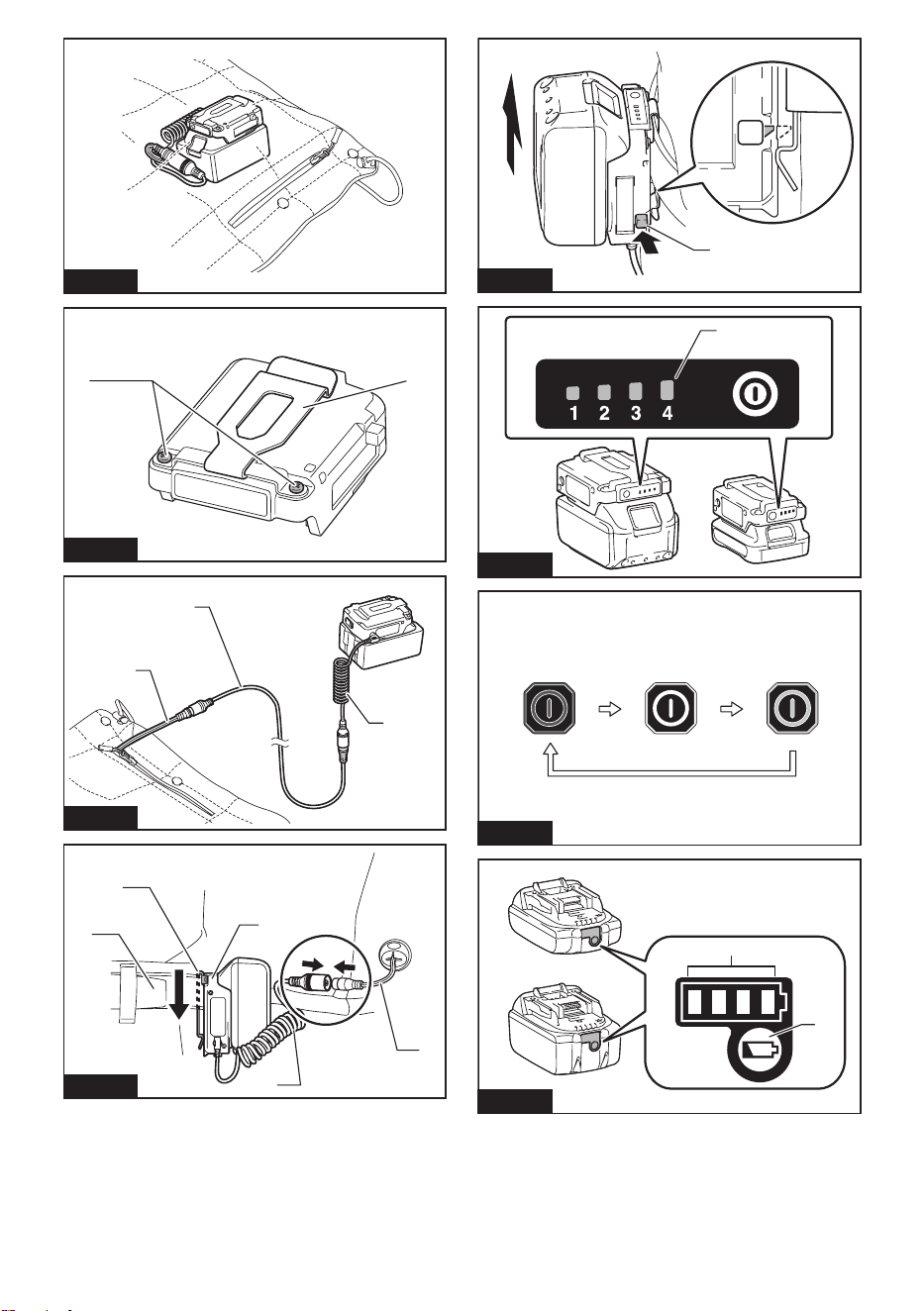 1 2 3 4