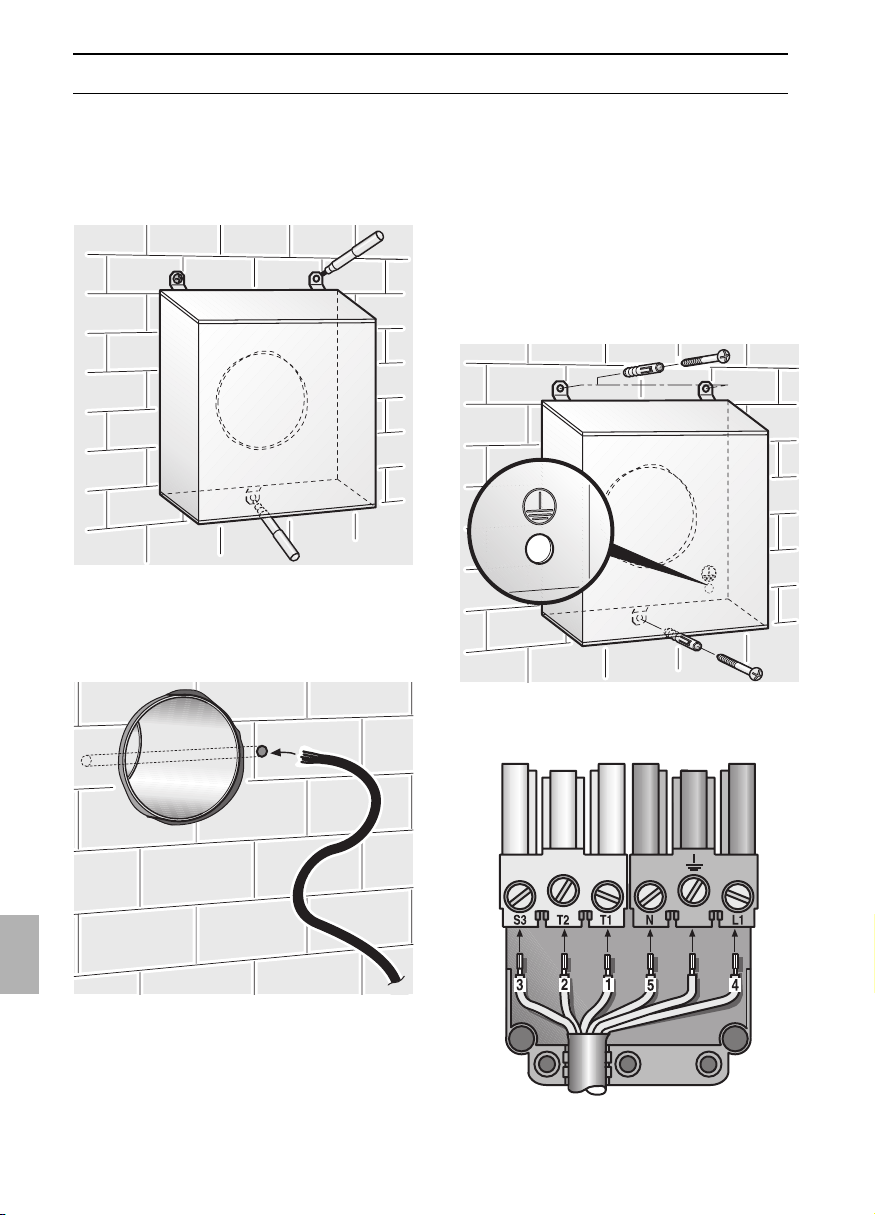 S3
T2
T1
N
L1
3
2
1
5
4