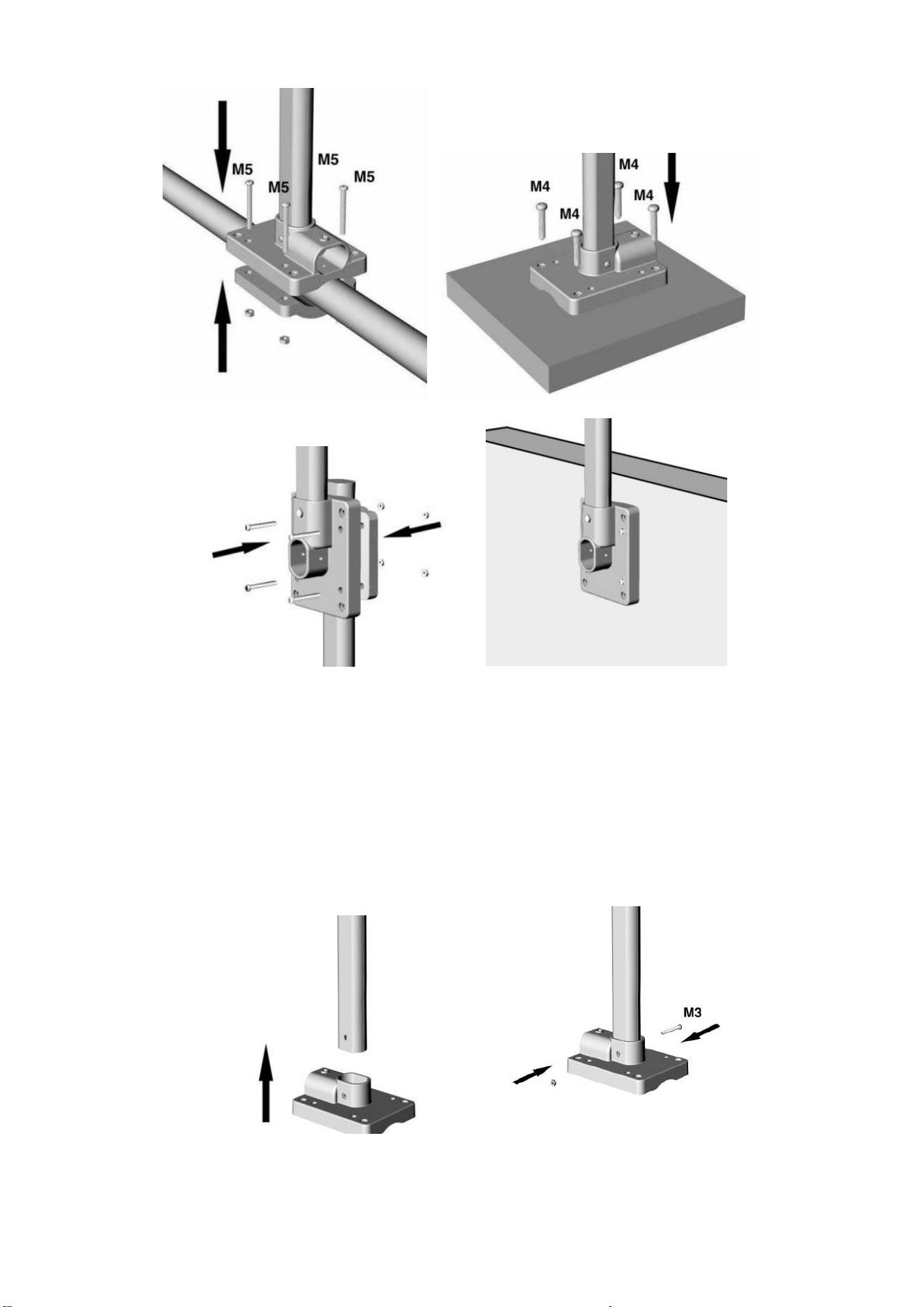 M5
M5
M5
M5

M4
M4
M4
M4

M3