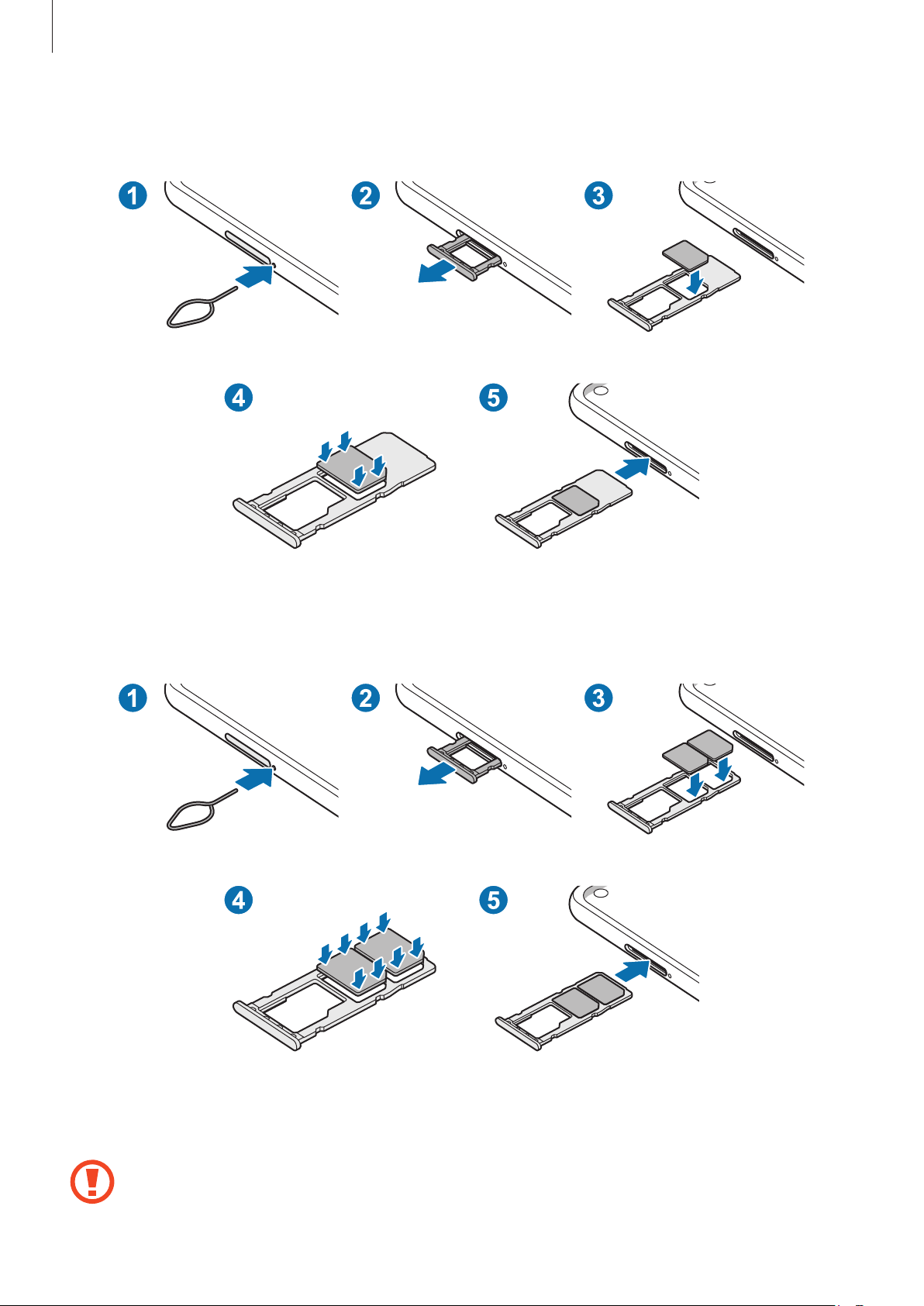 1
2
3
4
5
1
2
3
4
5