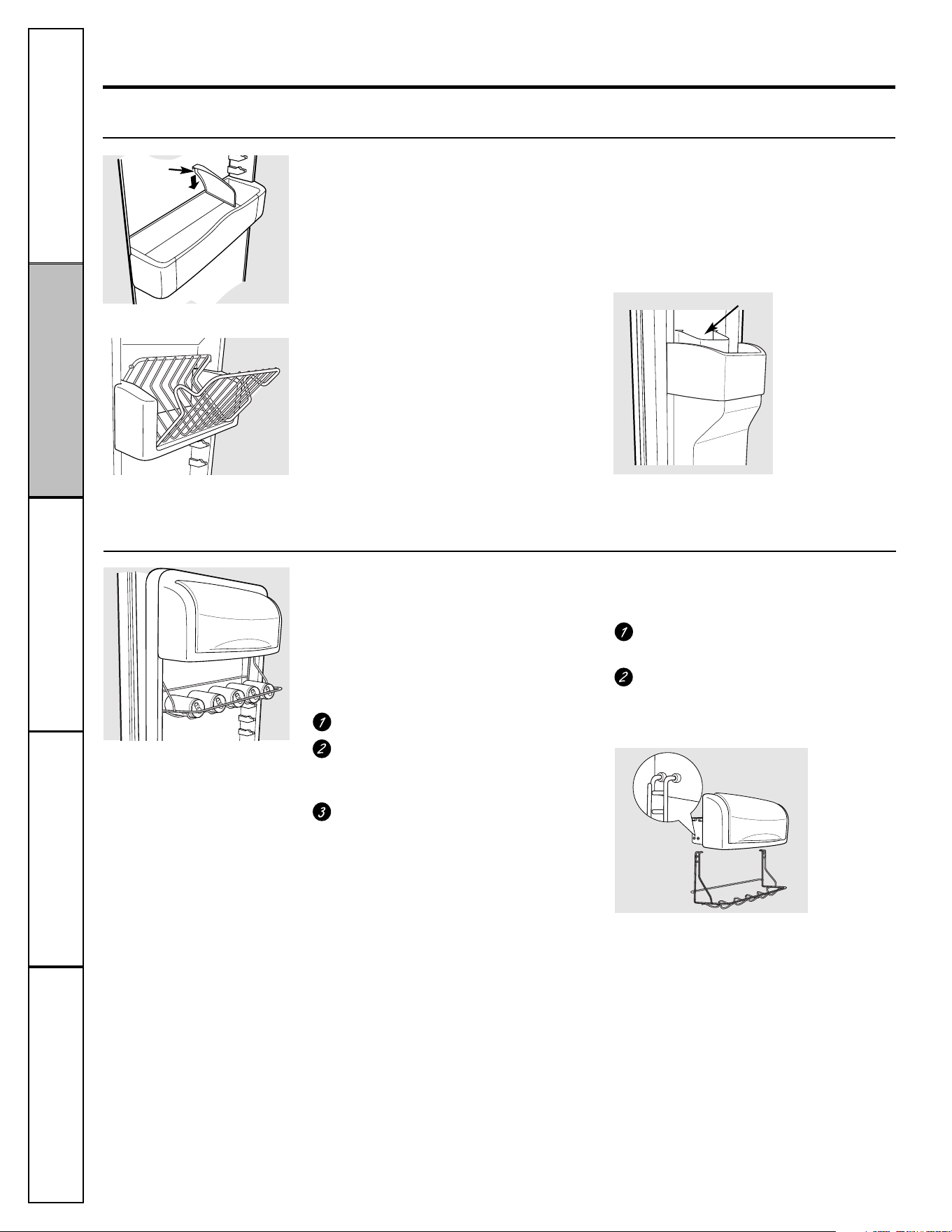 1

2

1

2

3