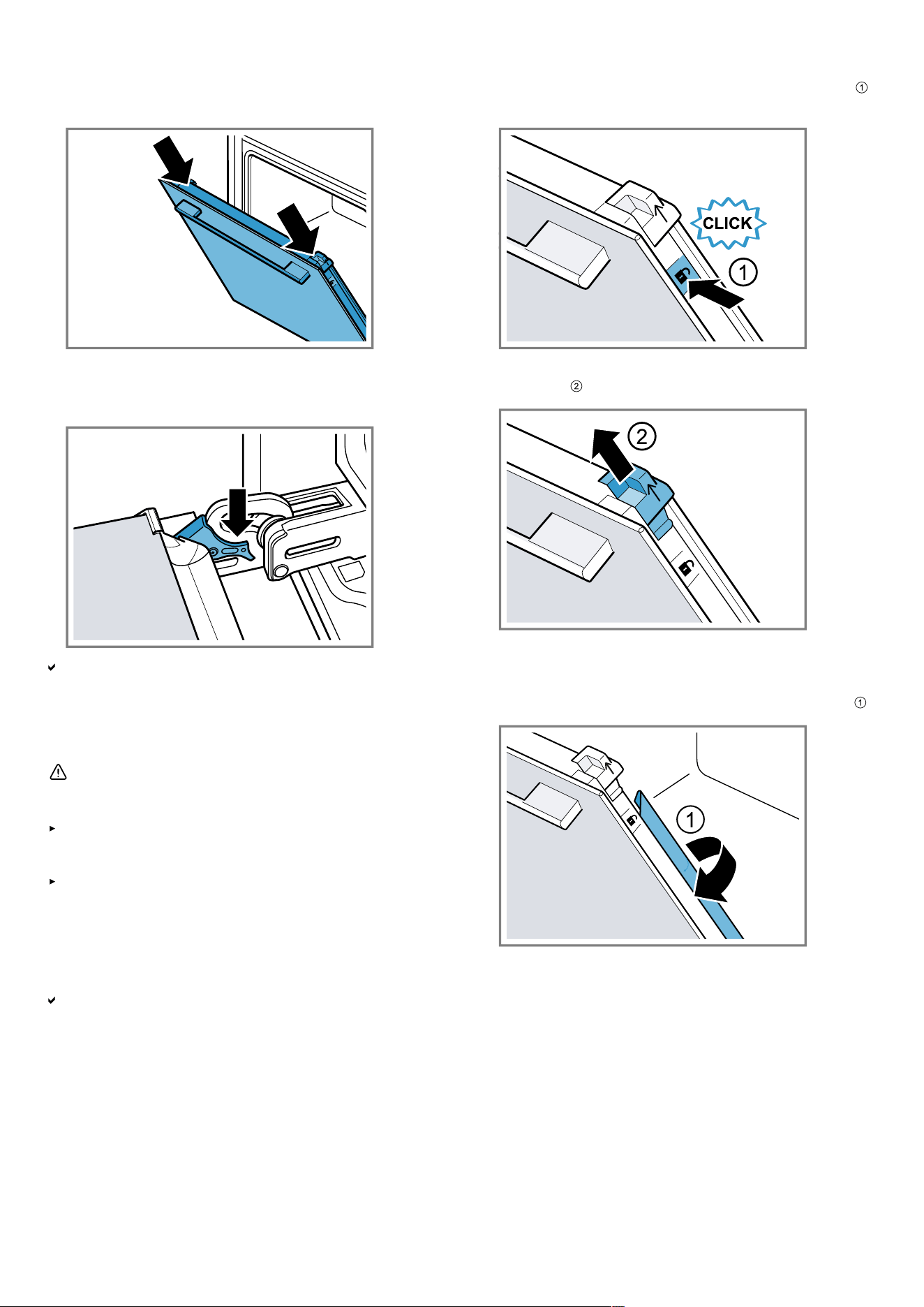 ①

CLICK

1

②

2

①

1