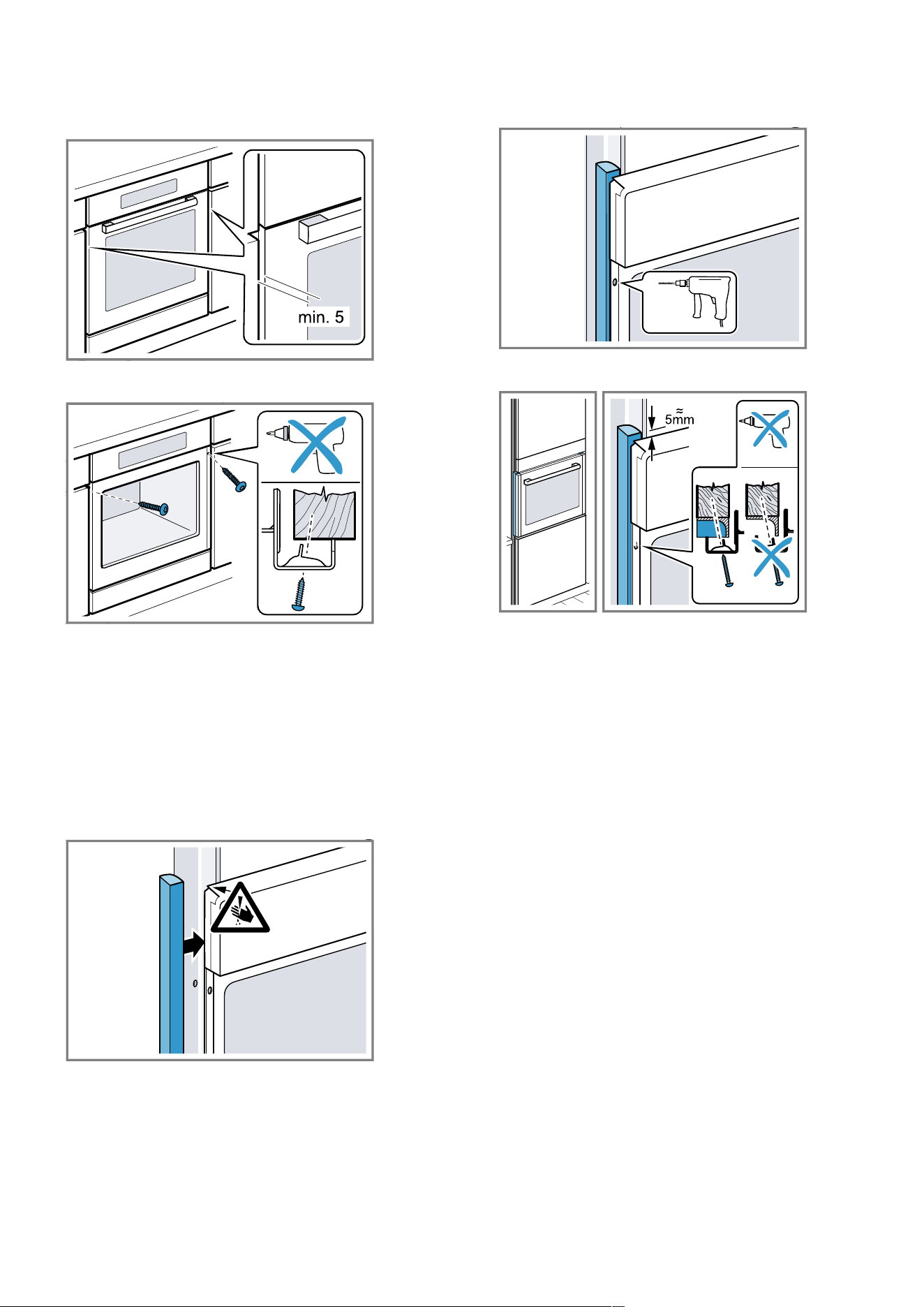 min. 5

≈
5mm