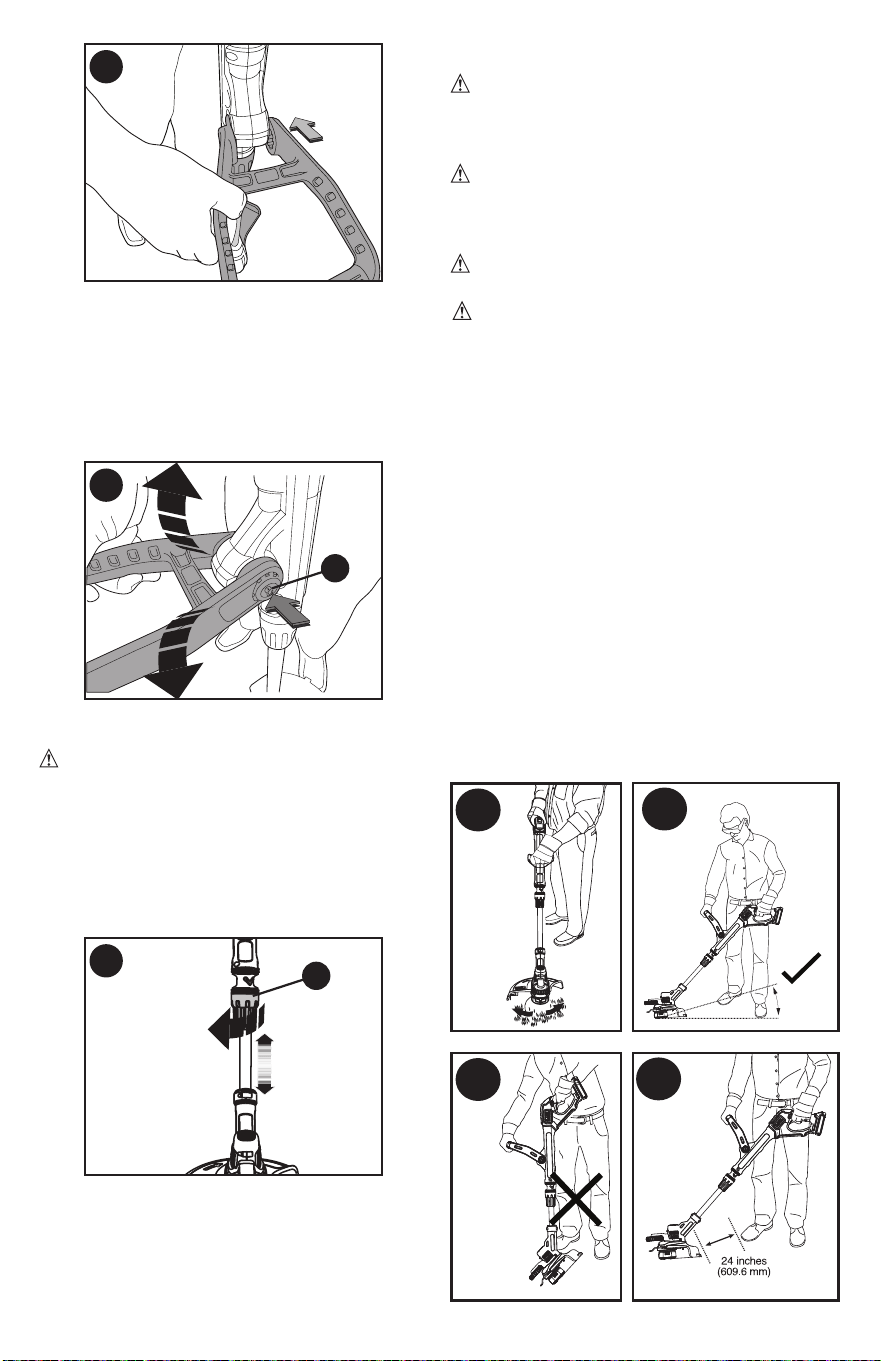 24 inches
(609.6 mm)