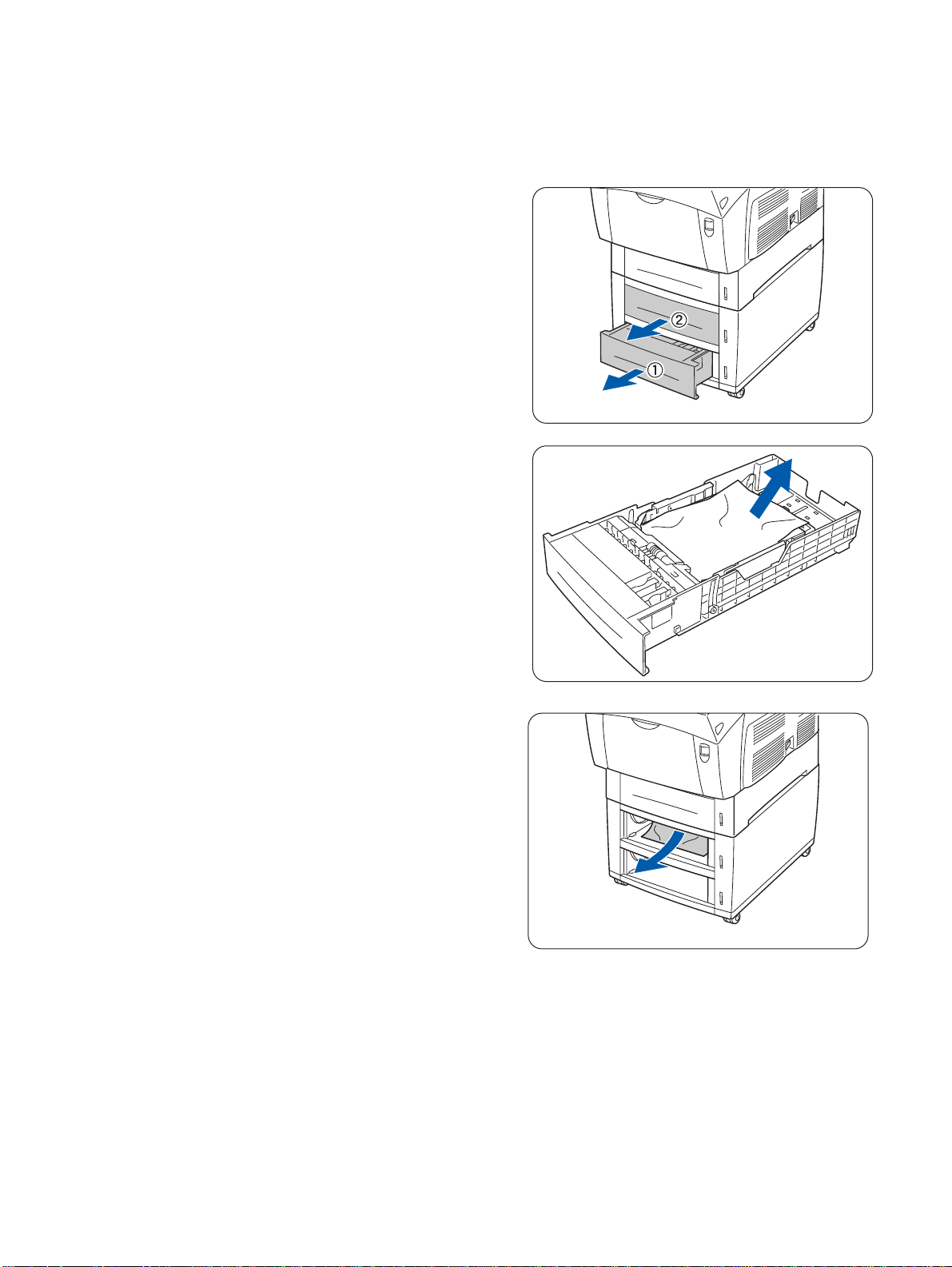 ②
①