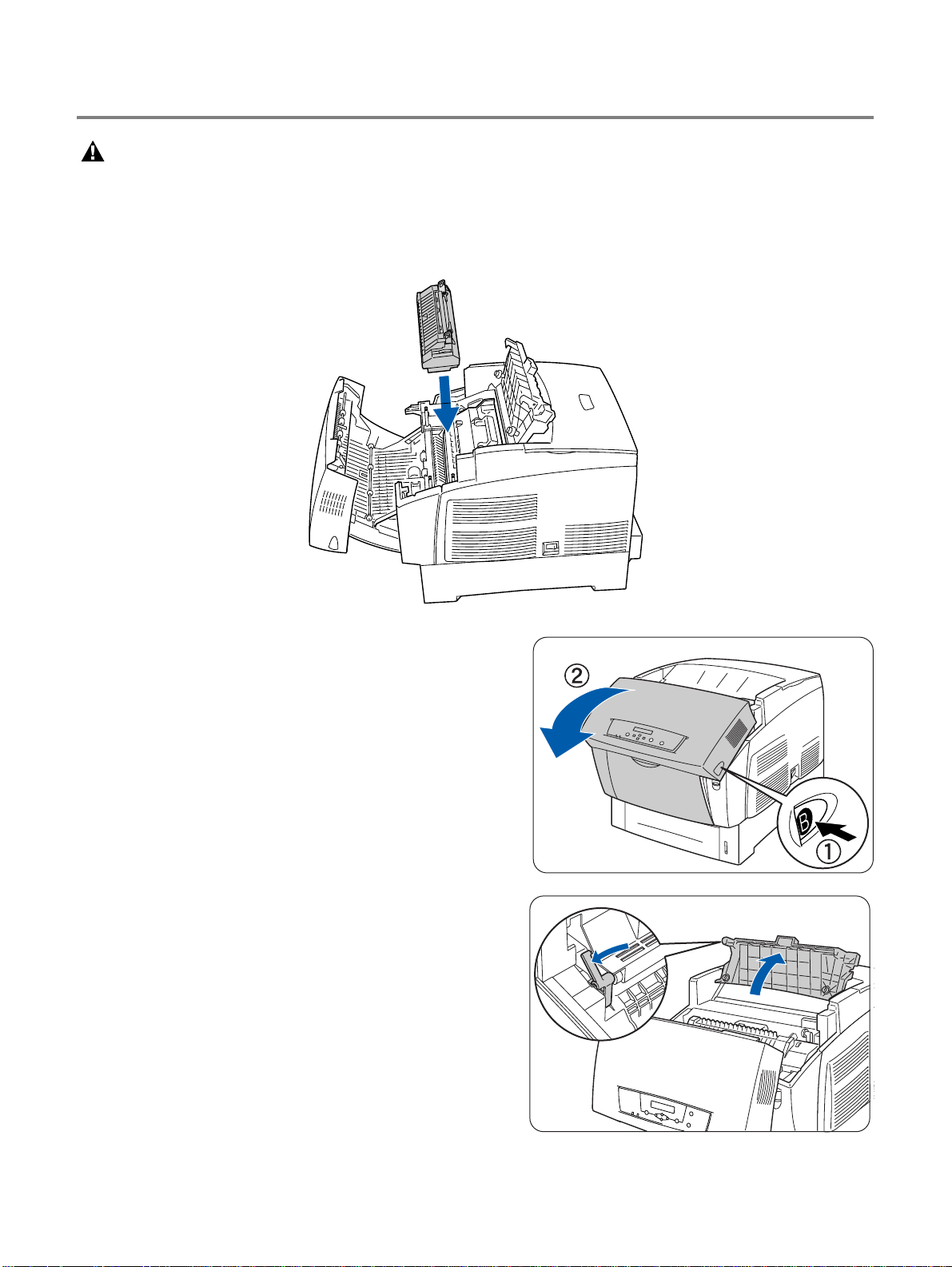 ②

B

①