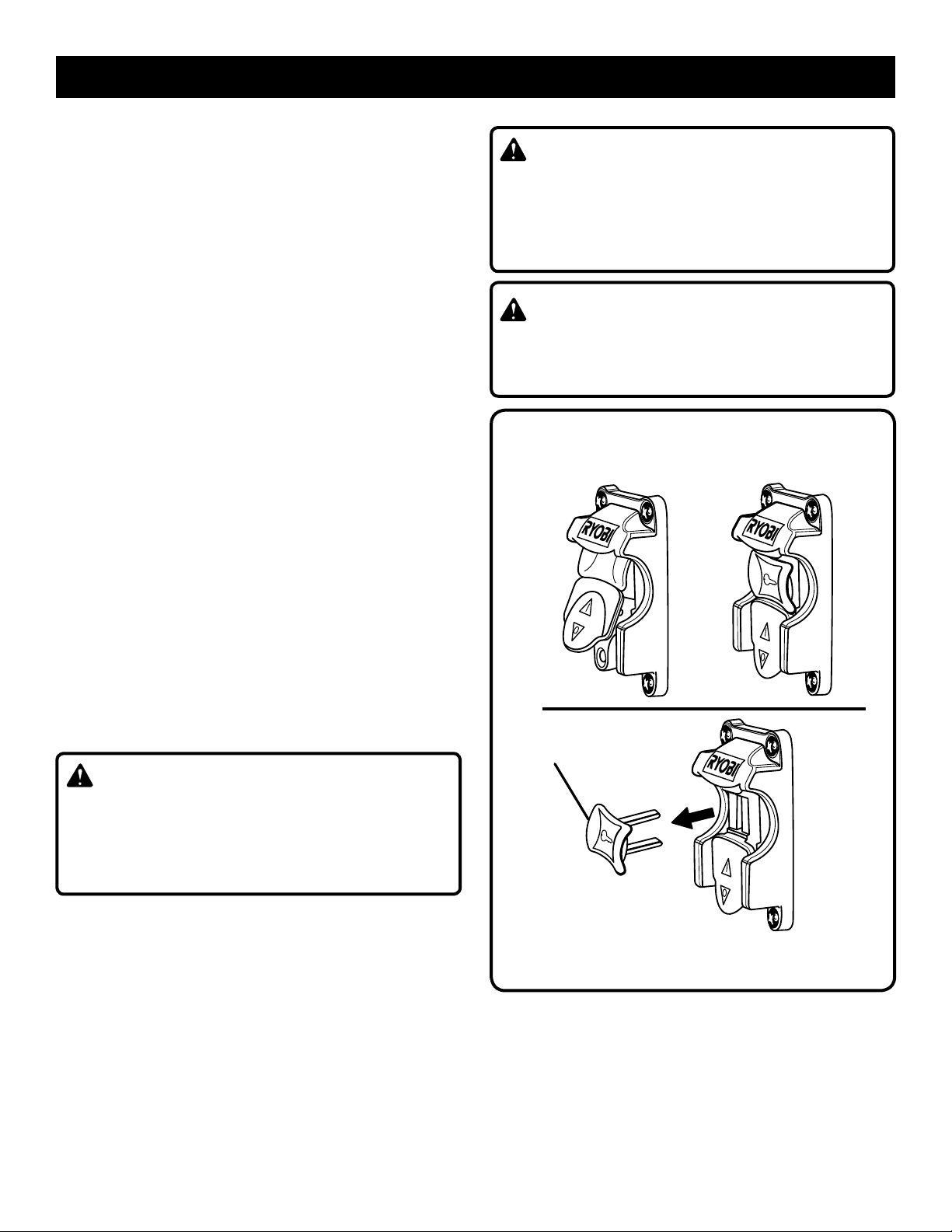 RYOBI

RYOBI

RYOBI