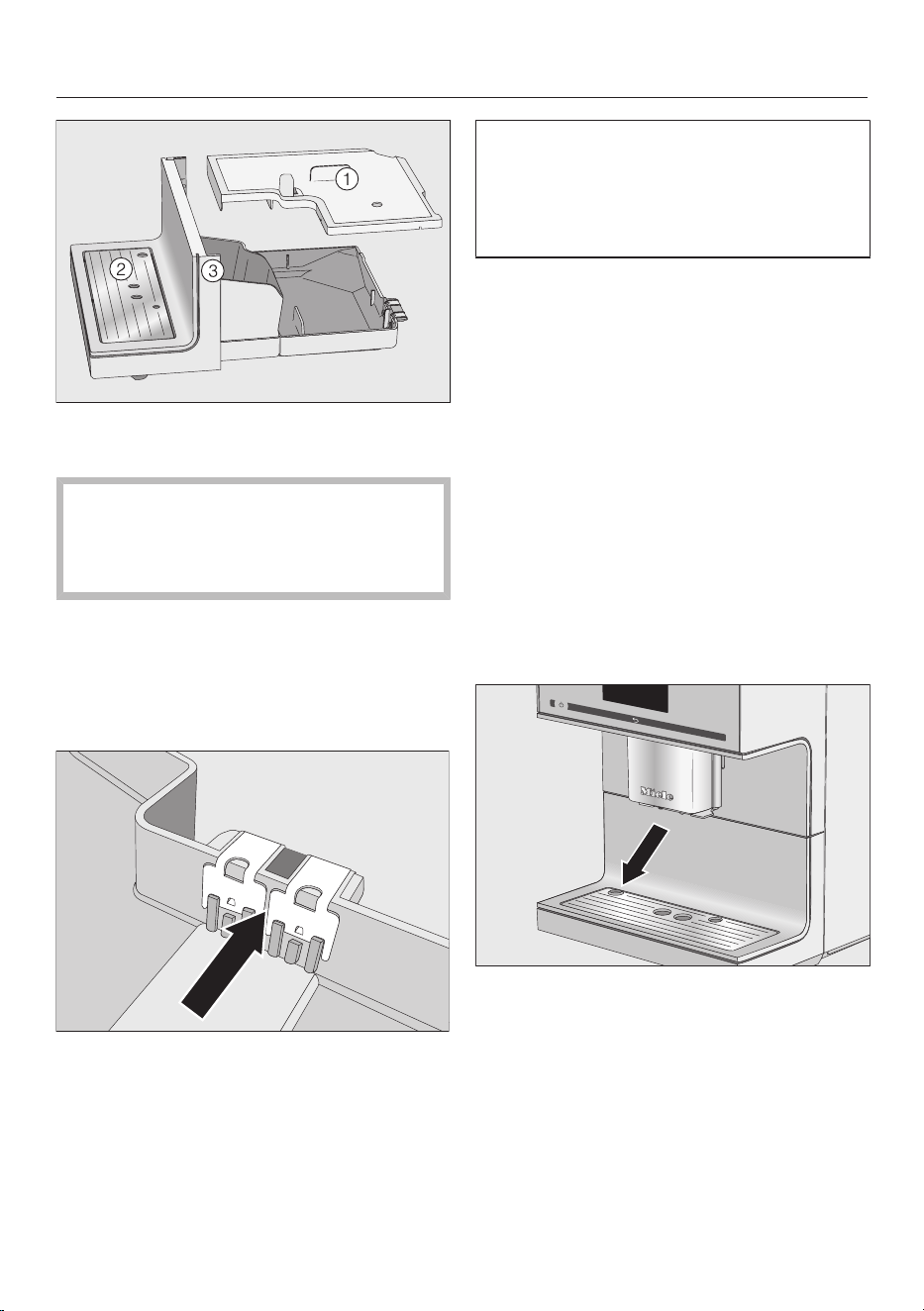 1

2

3

Miele