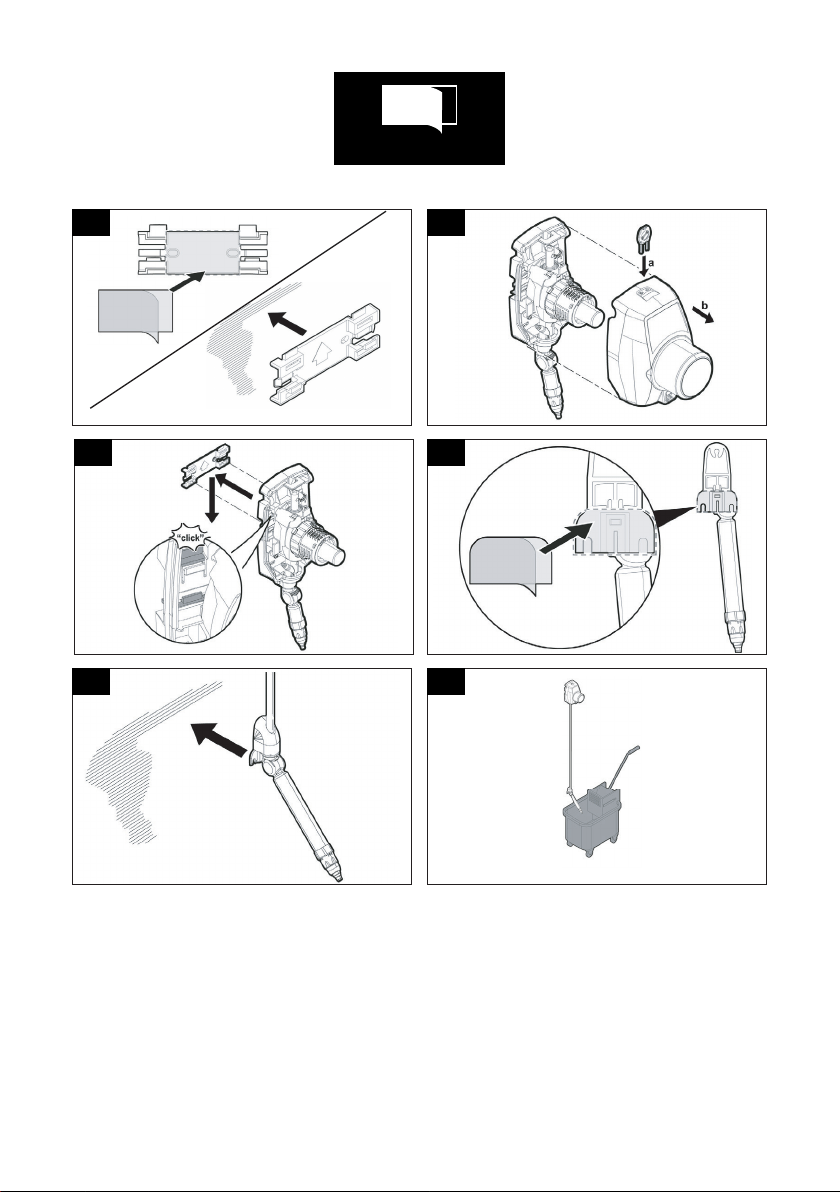 a

b

"click"