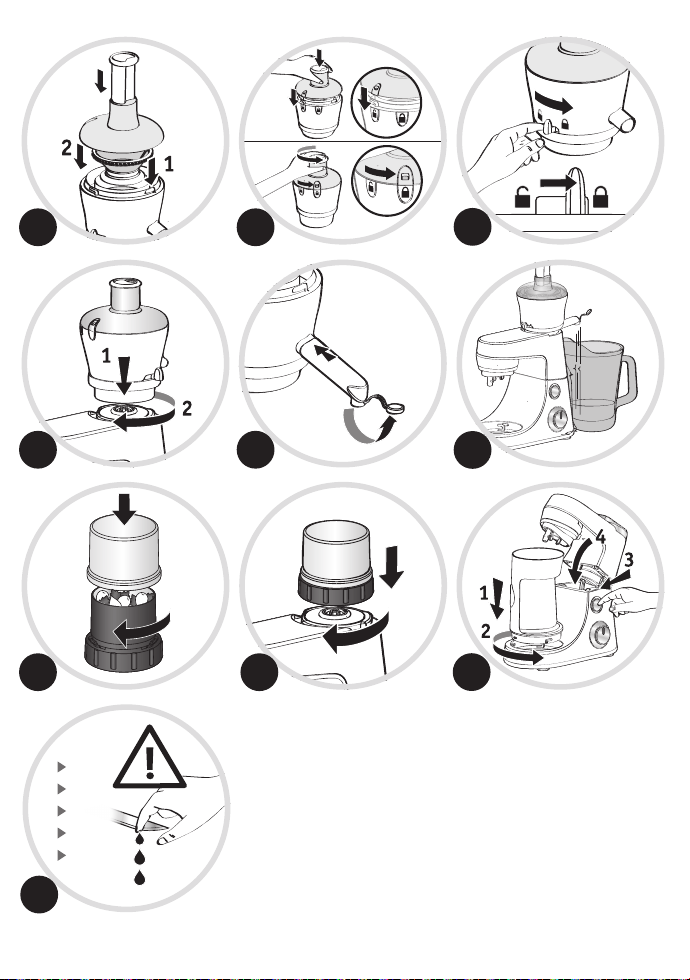 2
1
1
2
4
3
1
2