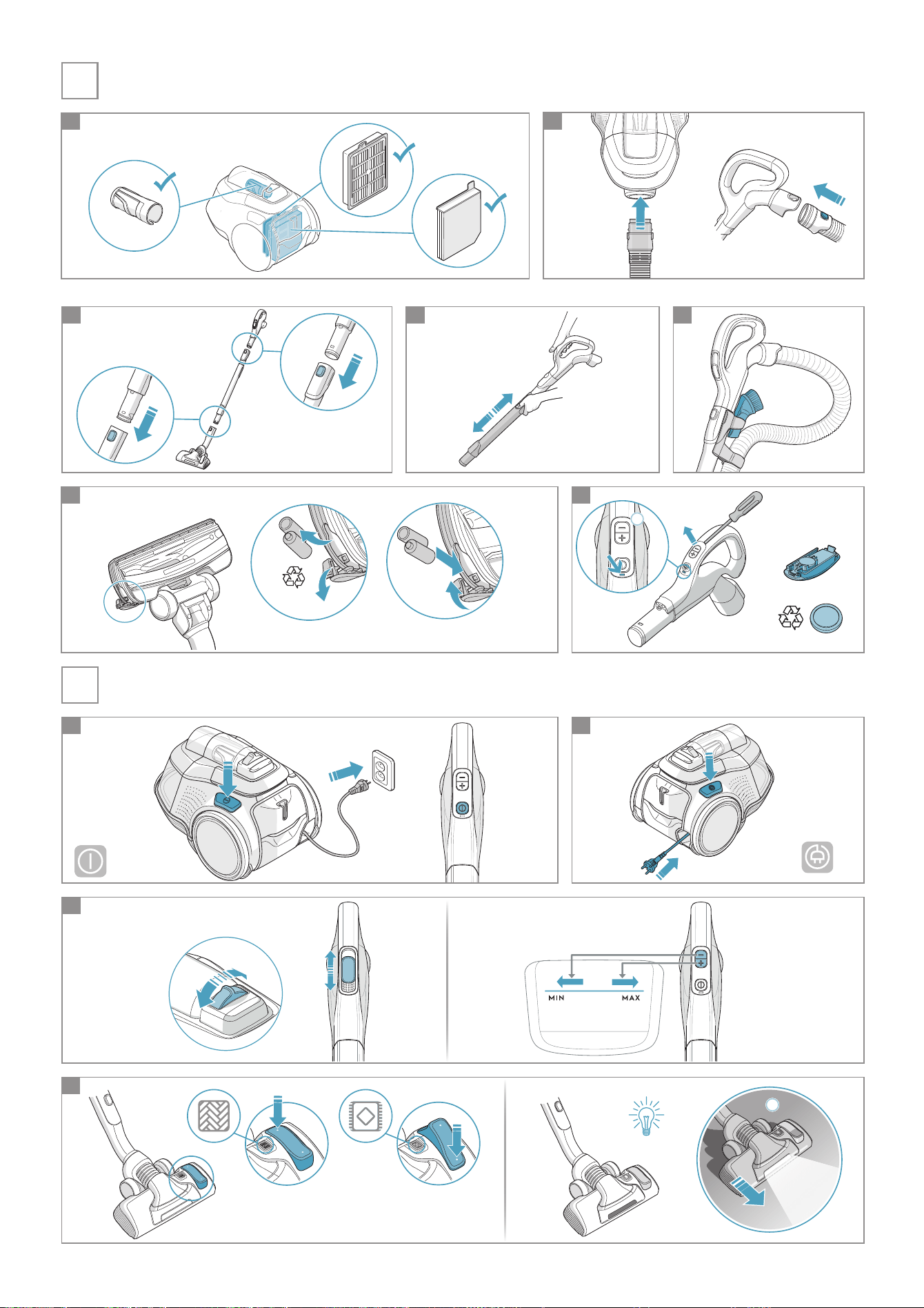 MIN MAX