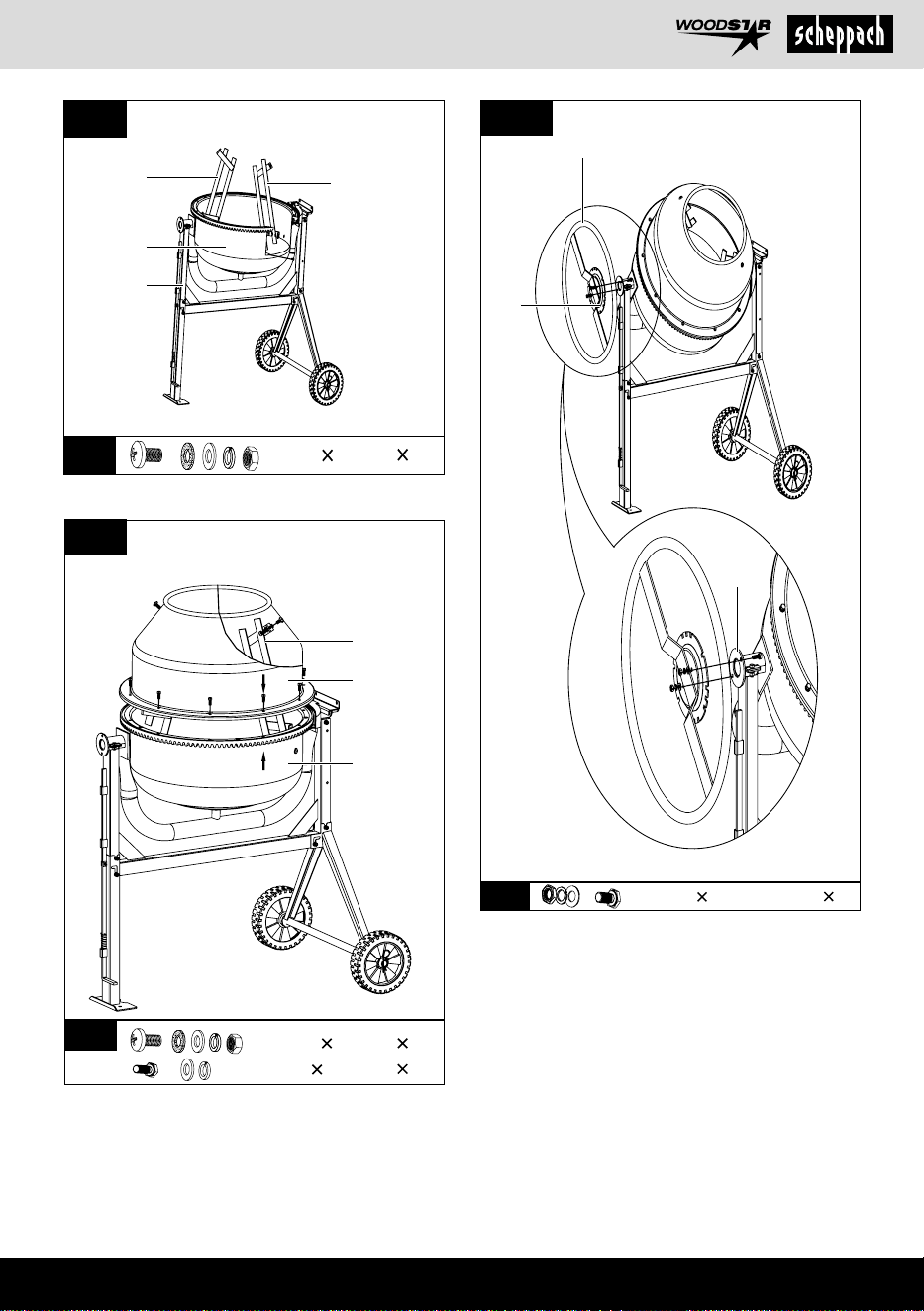 WOODSTAR scheppach

×
×

×
×
×
×

×
×