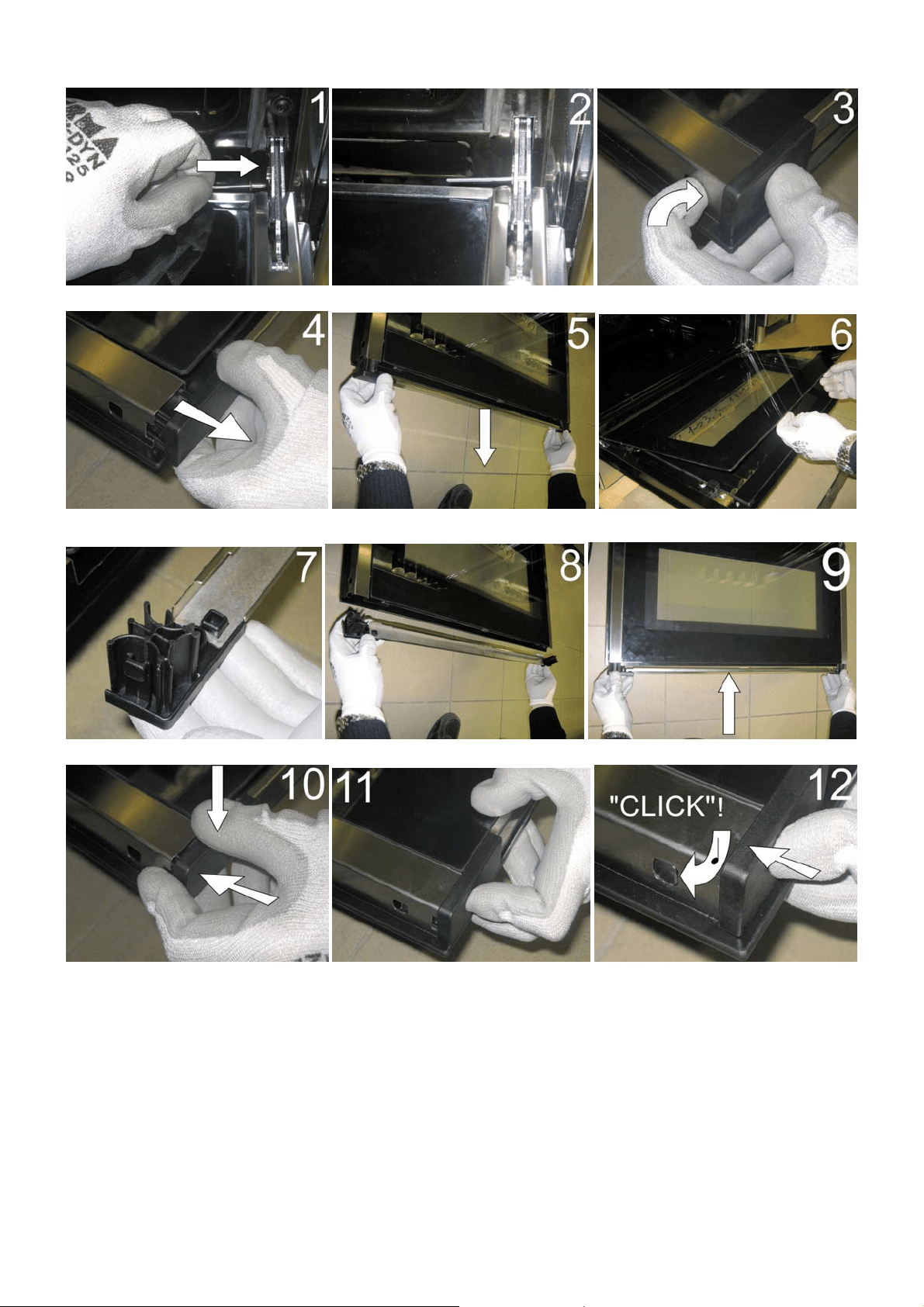 1

2

3

4

5

6

7

8

9

10

11

12

"CLICK"!