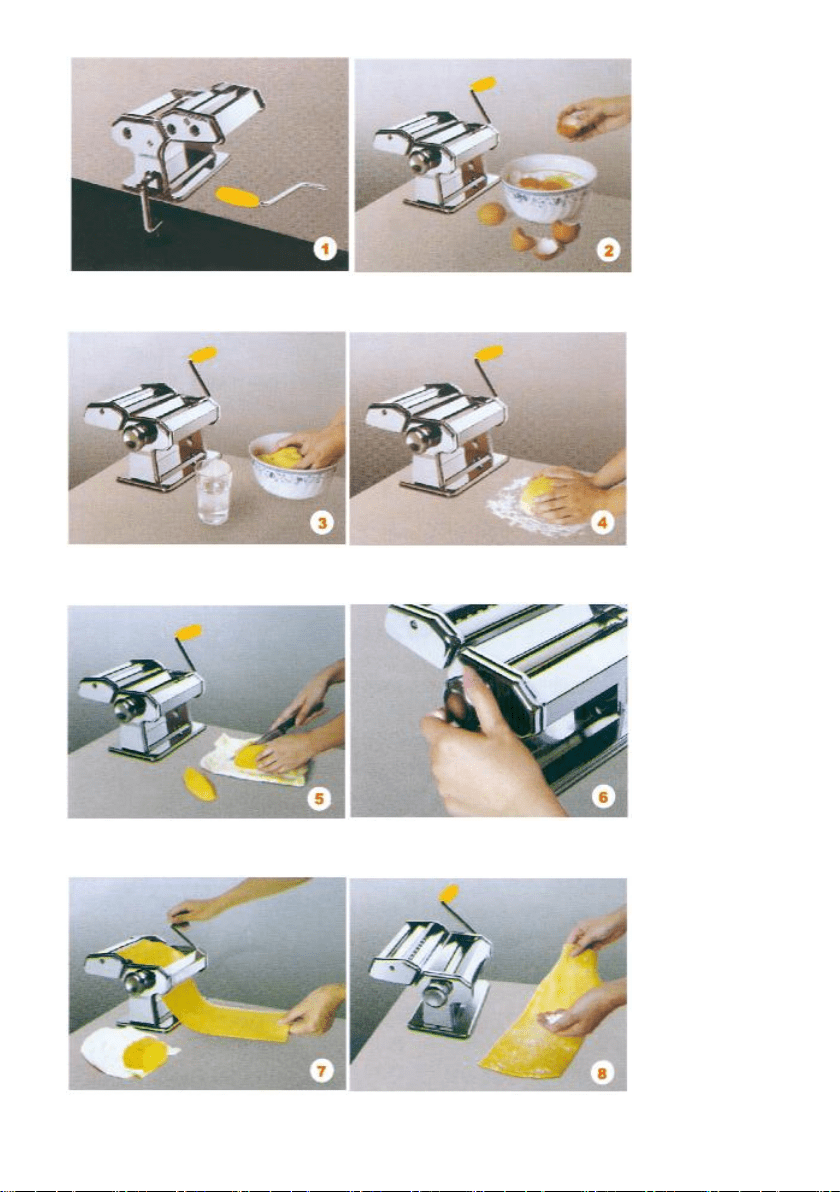 1
2
3
4
5
6
7
8