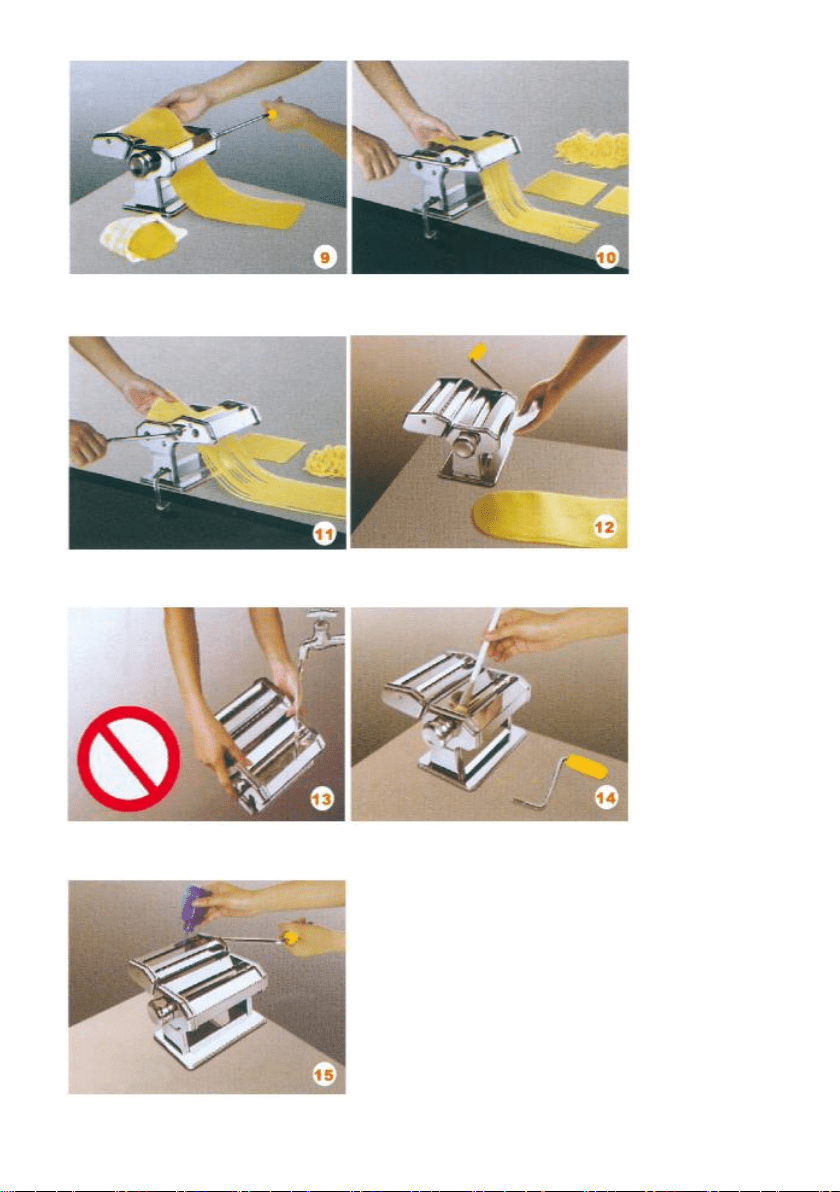 9

10

11

12

13

14

15