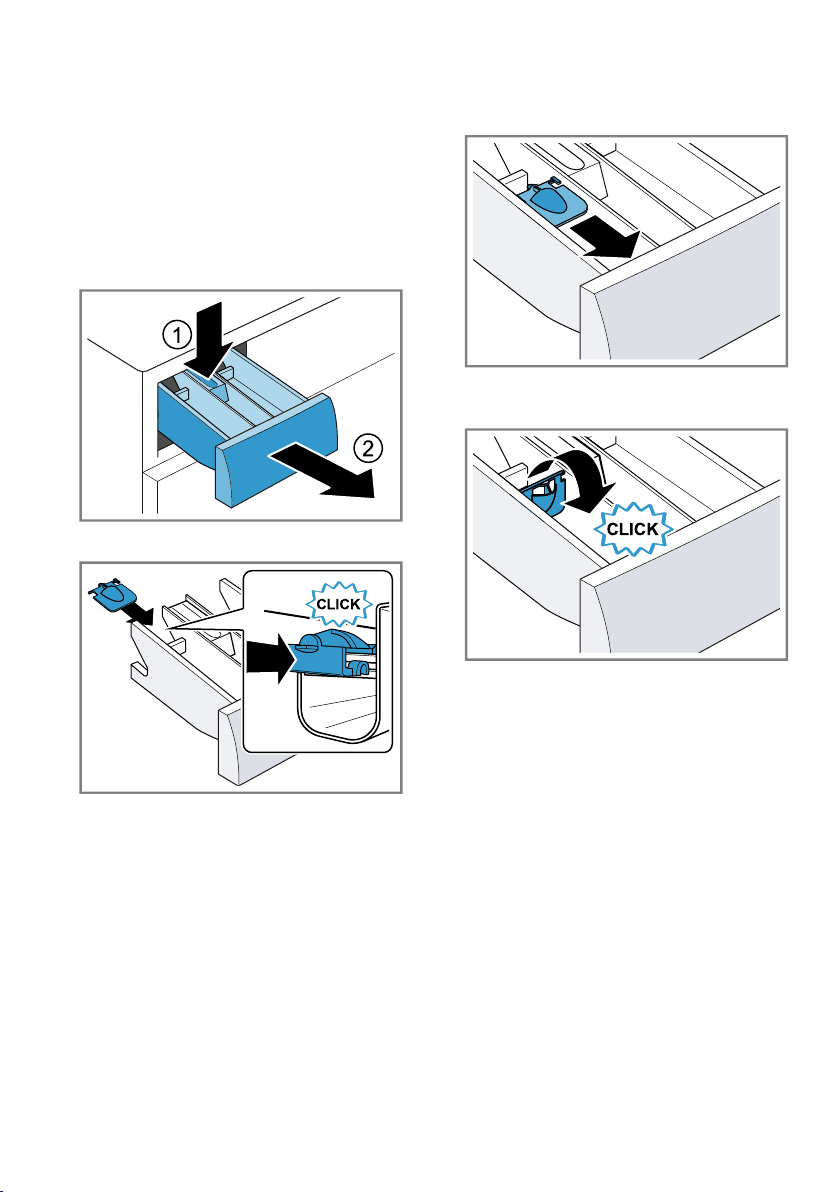 1
2
CLICK
CLICK