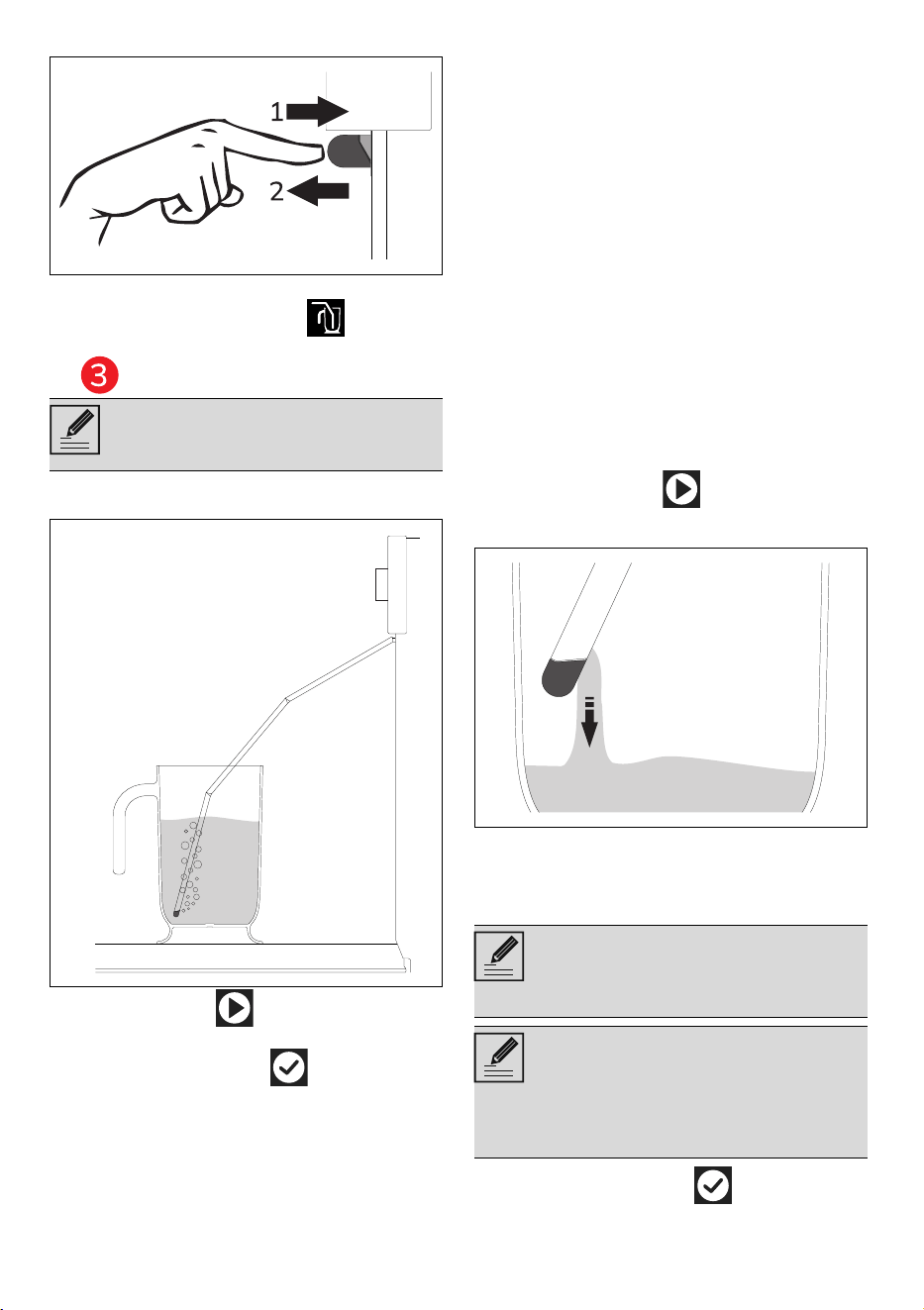 1
2

3